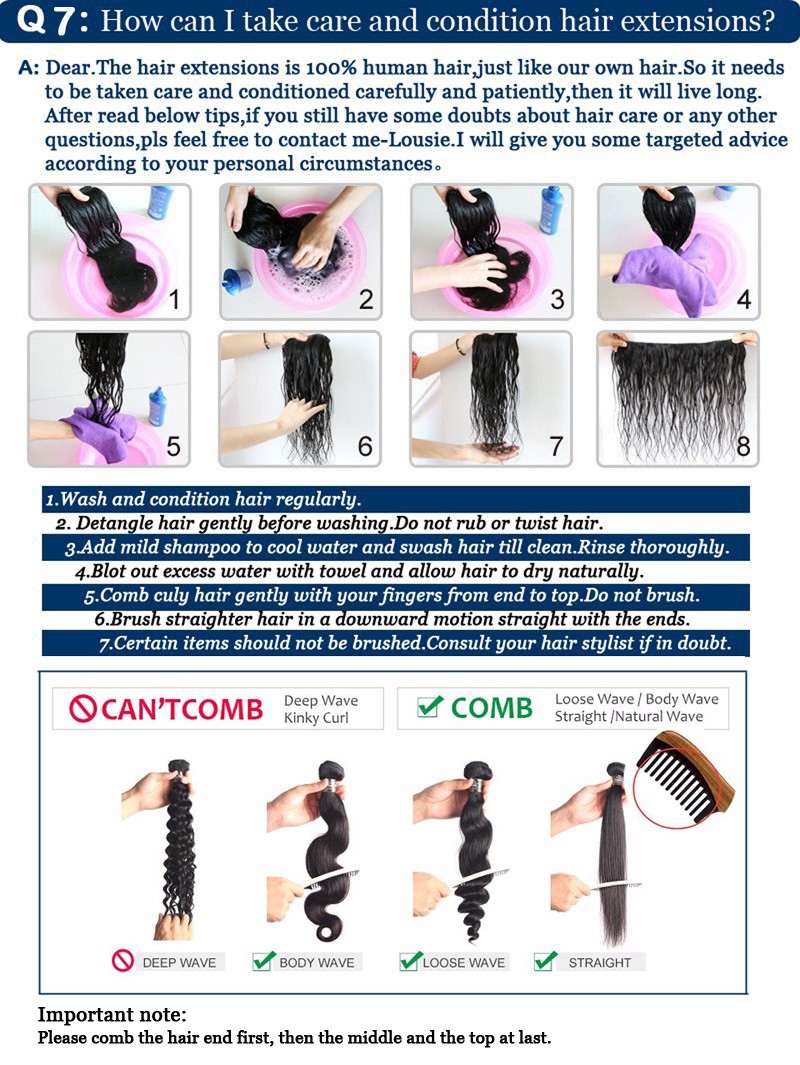 Q 7: How can I take care and condition hair extensions?

A: Dear.The hair extensions is 100% human hair,just like our own hair.So it needs to be taken care and conditioned carefully and patiently,then it will live long. After read below tips,if you still have some doubts about hair care or any other questions,pls feel free to contact me-Lousie.I will give you some targeted advice according to your personal circumstances。

1 2 3 4

5 6 7 8

1.Wash and condition hair regularly.
2. Detangle hair gently before washing.Do not rub or twist hair.
3.Add mild shampoo to cool water and swash hair till clean.Rinse thoroughly.
4.Blot out excess water with towel and allow hair to dry naturally.
5.Comb culy hair gently with your fingers from end to top.Do not brush.
6.Brush straighter hair in a downward motion straight with the ends.
7.Certain items should not be brushed.Consult your hair stylist if in doubt.

CAN'TCOMB Deep Wave Kinky Curl

COMB Loose Wave / Body Wave Straight /Natural Wave

DEEP WAVE BODY WAVE LOOSE WAVE STRAIGHT

Important note:
Please comb the hair end first, then the middle and the top at last.