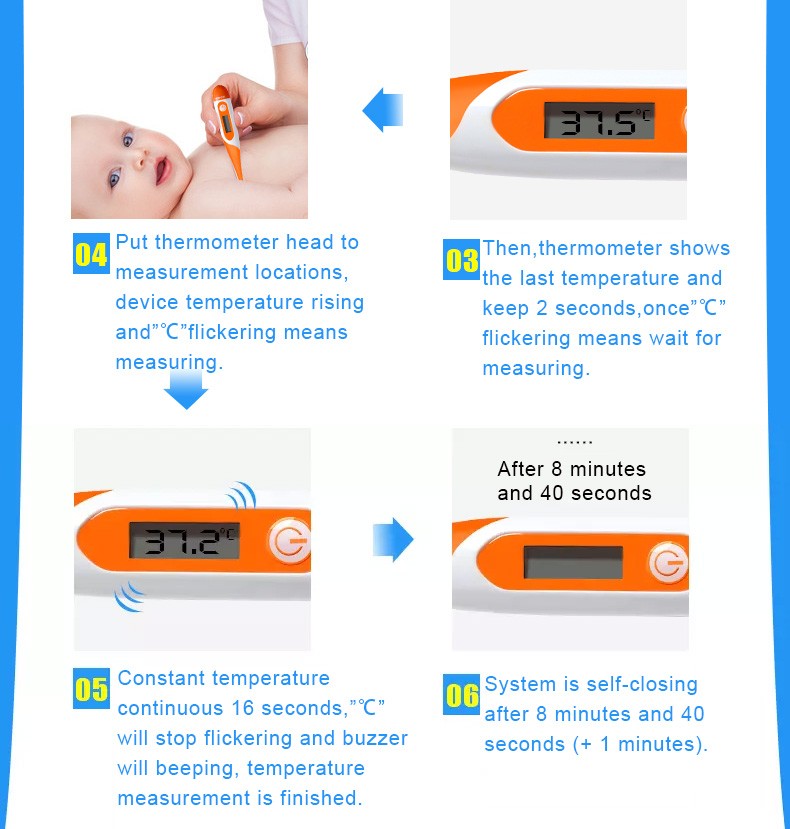 37.5℃

04 Put thermometer head to measurement locations, device temperature rising and"℃"flickering means measuring.

03 Then,thermometer shows the last temperature and keep 2 seconds,once"℃" flickering means wait for measuring.

37.2℃

......
After 8 minutes and 40 seconds

05 Constant temperature continuous 16 seconds,"℃" will stop flickering and buzzer will beeping, temperature measurement is finished.

06 System is self-closing after 8 minutes and 40 seconds (+ 1 minutes).