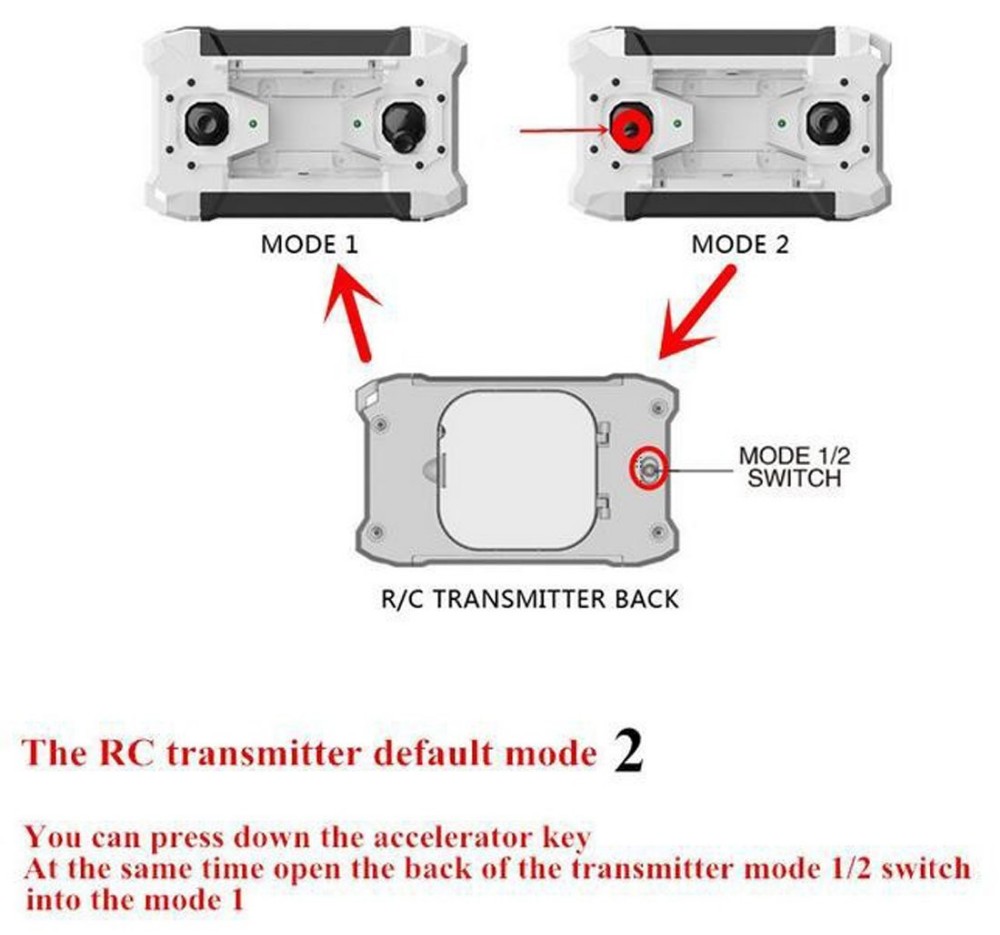 MODE 1

MODE 2

MODE 1/2 SWITCH

R/C TRANSMITTER BACK

The RC transmitter default mode 2

You can press down the accelerator key
At the same time open the back of the transmitter mode 1/2 switch into the mode 1