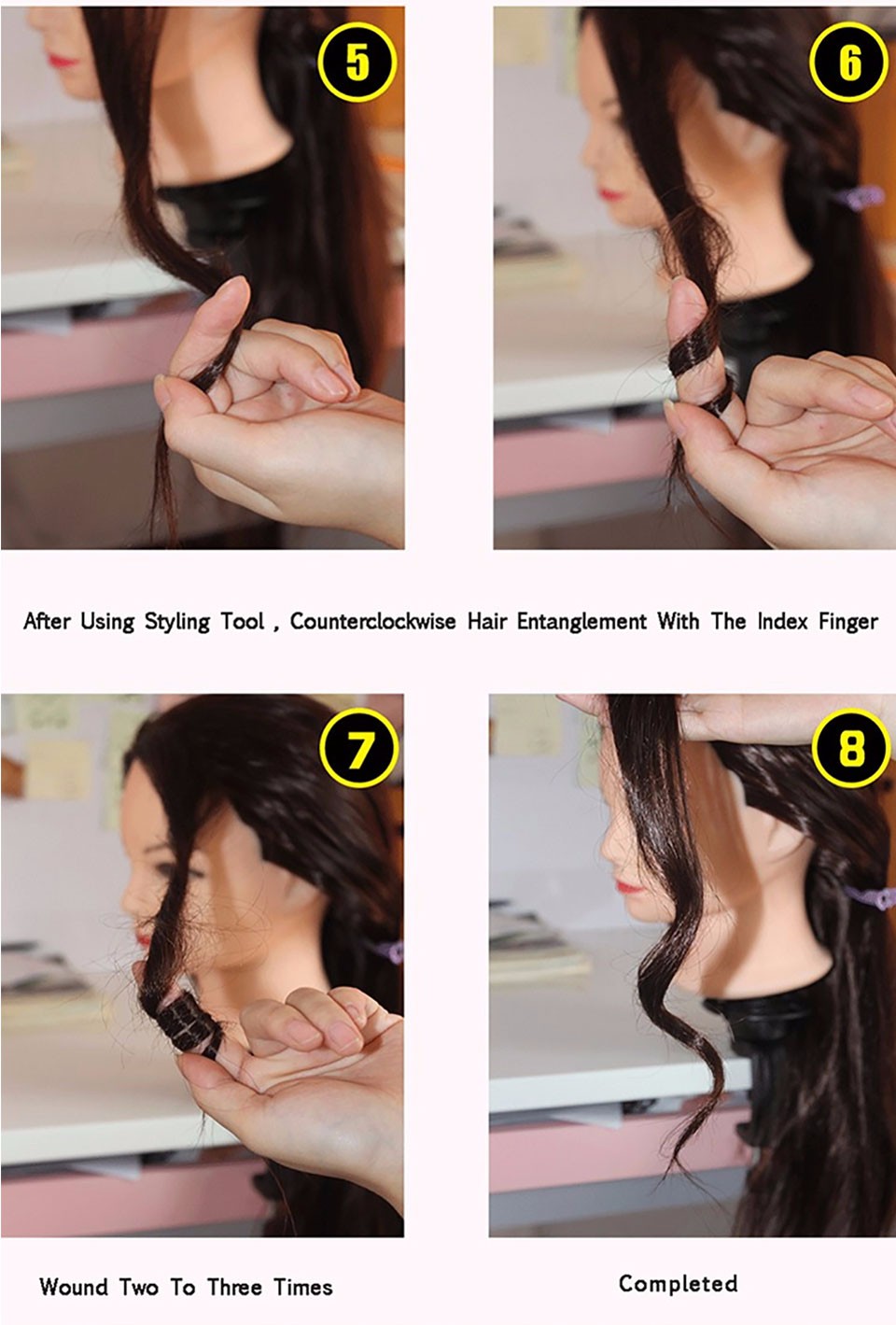 5

6

After Using Styling Tool , Counterclockwise Hair Entanglement With The Index Finger

7

8

Wound Two To Three Times

Completed