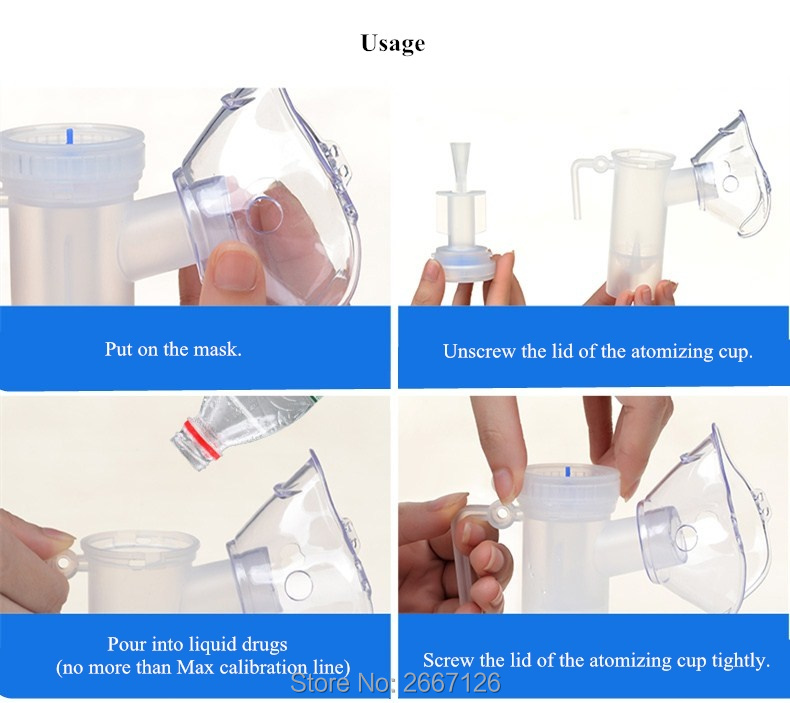 Usage

Put on the mask.

Unscrew the lid of the atomizing cup.

Pour into liquid drugs (no more than Max calibration line)

Screw the lid of the atomizing cup tightly.

Store No: 2667126