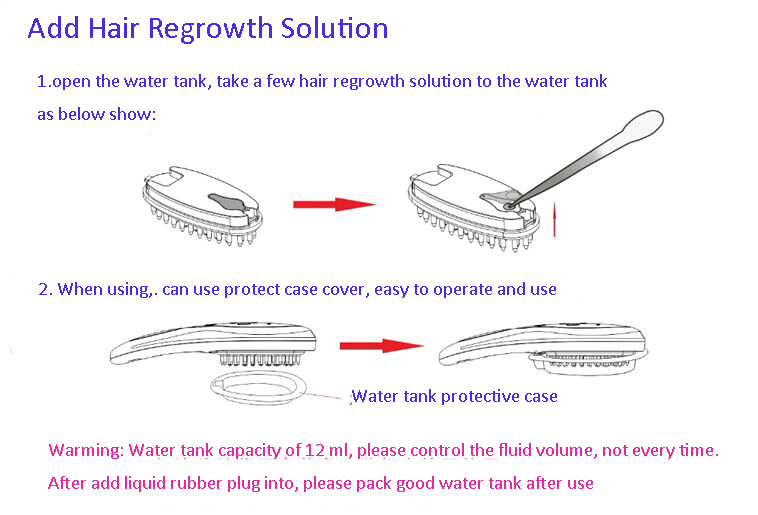 Add Hair Regrowth Solution

1.open the water tank, take a few hair regrowth solution to the water tank as below show:

2. When using,. can use protect case cover, easy to operate and use

Water tank protective case

Warming: Water tank capacity of 12 ml, please control the fluid volume, not every time. After add liquid rubber plug into, please pack good water tank after use