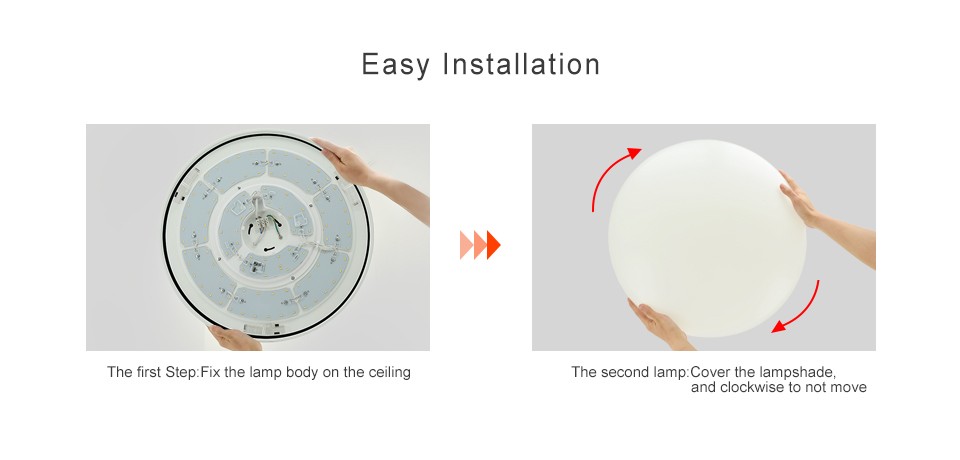 Easy Installation

The first Step:Fix the lamp body on the ceiling

The second lamp:Cover the lampshade, and clockwise to not move