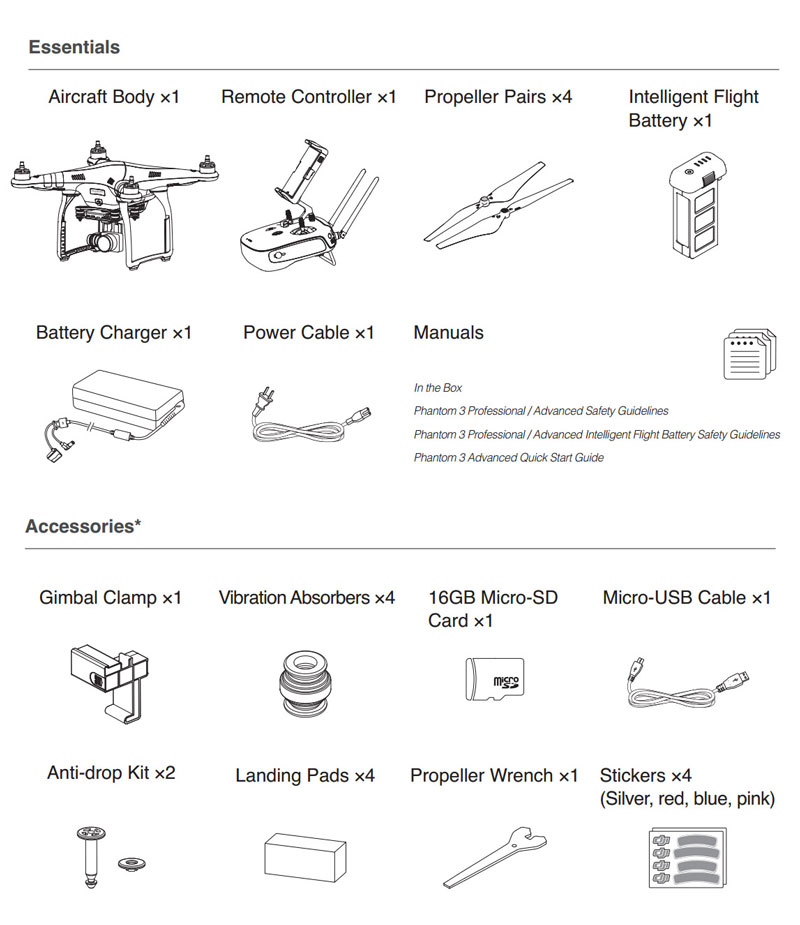 Essentials

Aircraft Body ×1

Remote Controller ×1

Propeller Pairs ×4

Intelligent Flight Battery ×1

Battery Charger ×1

Power Cable ×1

Manuals

In the Box

Phantom 3 Professional / Advanced Safety Guidelines

Phantom 3 Professional / Advanced Intelligent Flight Battery Safety Guidelines

Phantom 3 Advanced Quick Start Guide

Accessories*

Gimbal Clamp ×1

Vibration Absorbers ×4

16GB Micro-SD Card ×1

micro SD

Micro-USB Cable ×1

Anti-drop Kit ×2

Landing Pads ×4

Propeller Wrench ×1

Stickers ×4 (Silver, red, blue, pink)