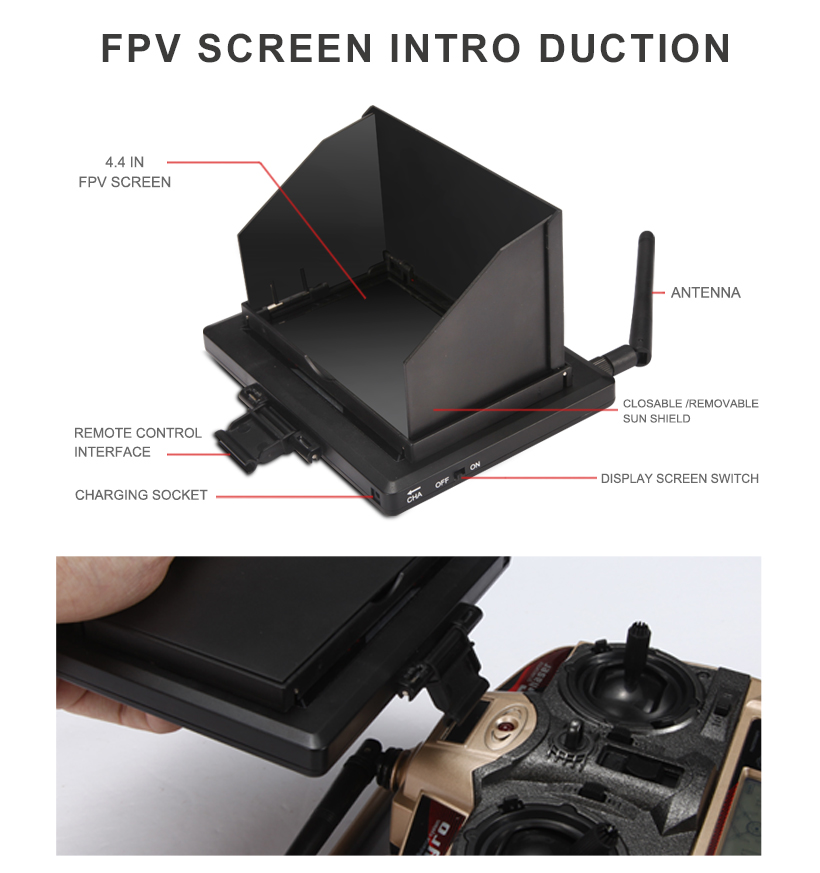 FPV SCREEN INTRO DUCTION

4.4 IN
FPV SCREEN

ANTENNA

CLOSABLE /REMOVABLE
SUN SHIELD

REMOTE CONTROL
INTERFACE

CHARGING SOCKET

CHA

OFF ON

DISPLAY SCREEN SWITCH