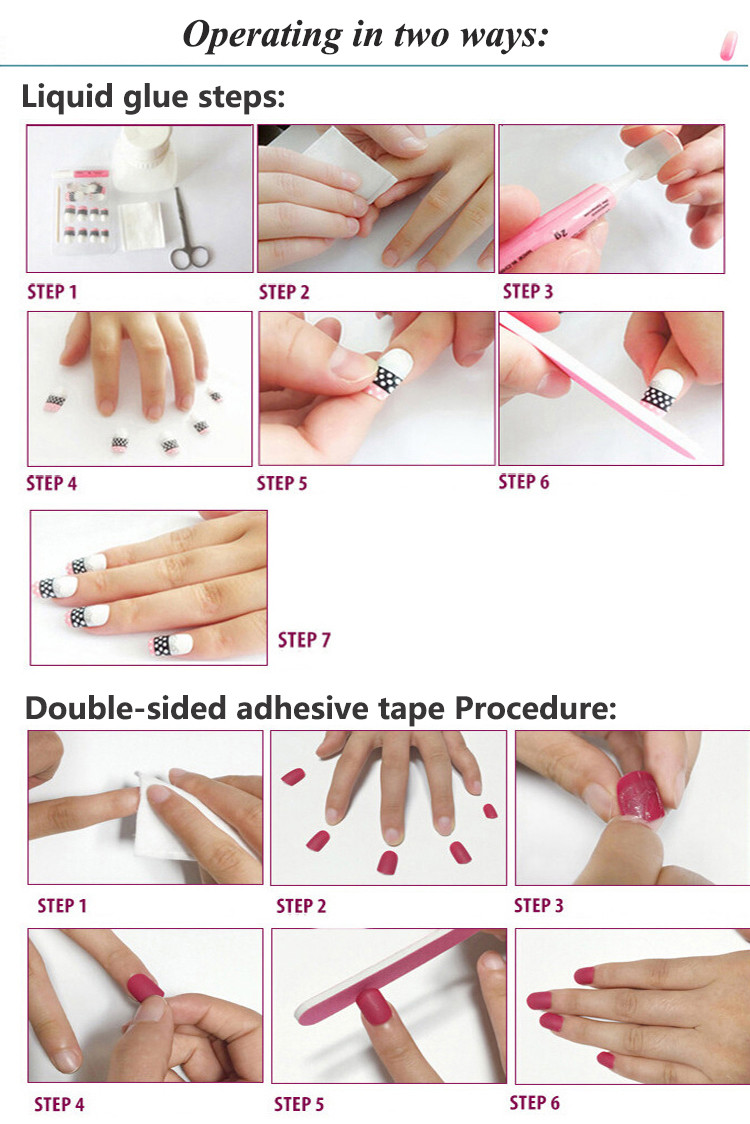 Operating in two ways:

Liquid glue steps:

STEP 1

STEP 2

STEP 3

STEP 4

STEP 5

STEP 6

STEP 7

Double-sided adhesive tape Procedure:

STEP 1

STEP 2

STEP 3

STEP 4

STEP 5

STEP 6