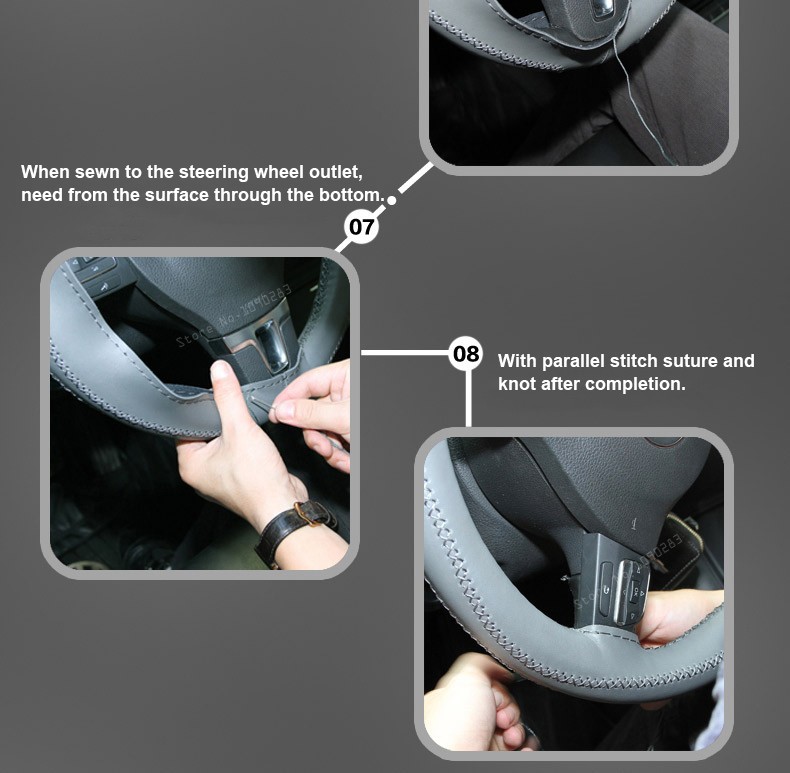 When sewn to the steering wheel outlet, need from the surface through the bottom.

07

Store No. 1096283

08

With parallel stitch suture and knot after completion.

Store No. 1096283