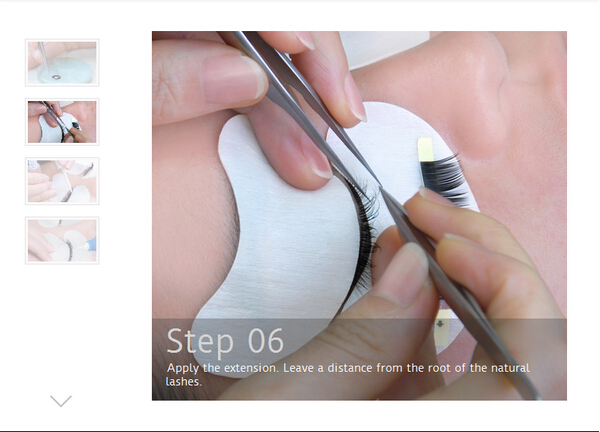 Step 06

Apply the extension. Leave a distance from the root of the natural lashes.