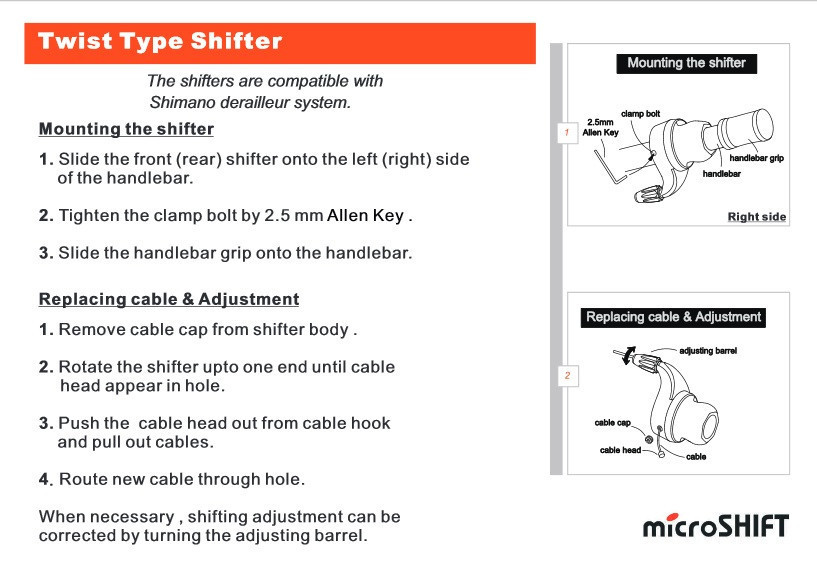 Twist Type Shifter

The shifters are compatible with Shimano derailleur system.

Mounting the shifter

1. Slide the front (rear) shifter onto the left (right) side of the handlebar.

2. Tighten the clamp bolt by 2.5 mm Allen Key .

3. Slide the handlebar grip onto the handlebar.

Replacing cable & Adjustment

1. Remove cable cap from shifter body .

2. Rotate the shifter upto one end until cable head appear in hole.

3. Push the cable head out from cable hook and pull out cables.

4. Route new cable through hole.

When necessary , shifting adjustment can be corrected by turning the adjusting barrel.

Mounting the shifter

1

2.5mm Allen Key

clamp bolt

handlebar grip

handlebar

Right side

Replacing cable & Adjustment

2

adjusting barrel

cable cap

cable head

cable

microSHIFT