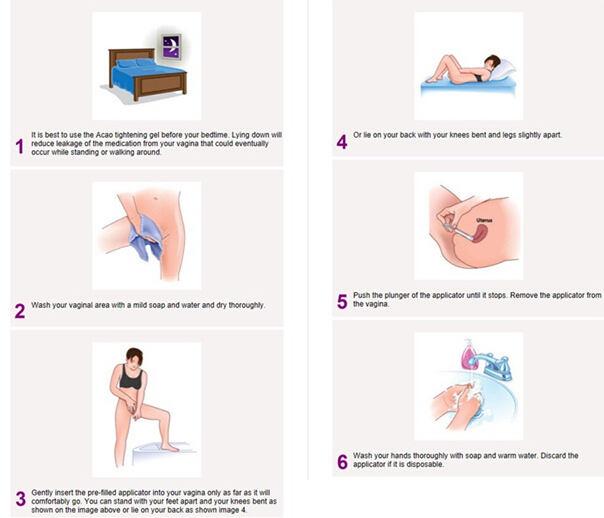 1 It is best to use the Acao tightening gel before your bedtime. Lying down will reduce leakage of the medication from your vagina that could eventually occur while standing or walking around.

2 Wash your vaginal area with a mild soap and water and dry thoroughly.

3 Gently insert the pre-filled applicator into your vagina only as far as it will comfortably go. You can stand with your feet apart and your knees bent as shown on the image above or lie on your back as shown image 4.

4 Or lie on your back with your knees bent and legs slightly apart.

Uterus

5 Push the plunger of the applicator until it stops. Remove the applicator from the vagina.

6 Wash your hands thoroughly with soap and warm water. Discard the applicator if it is disposable.