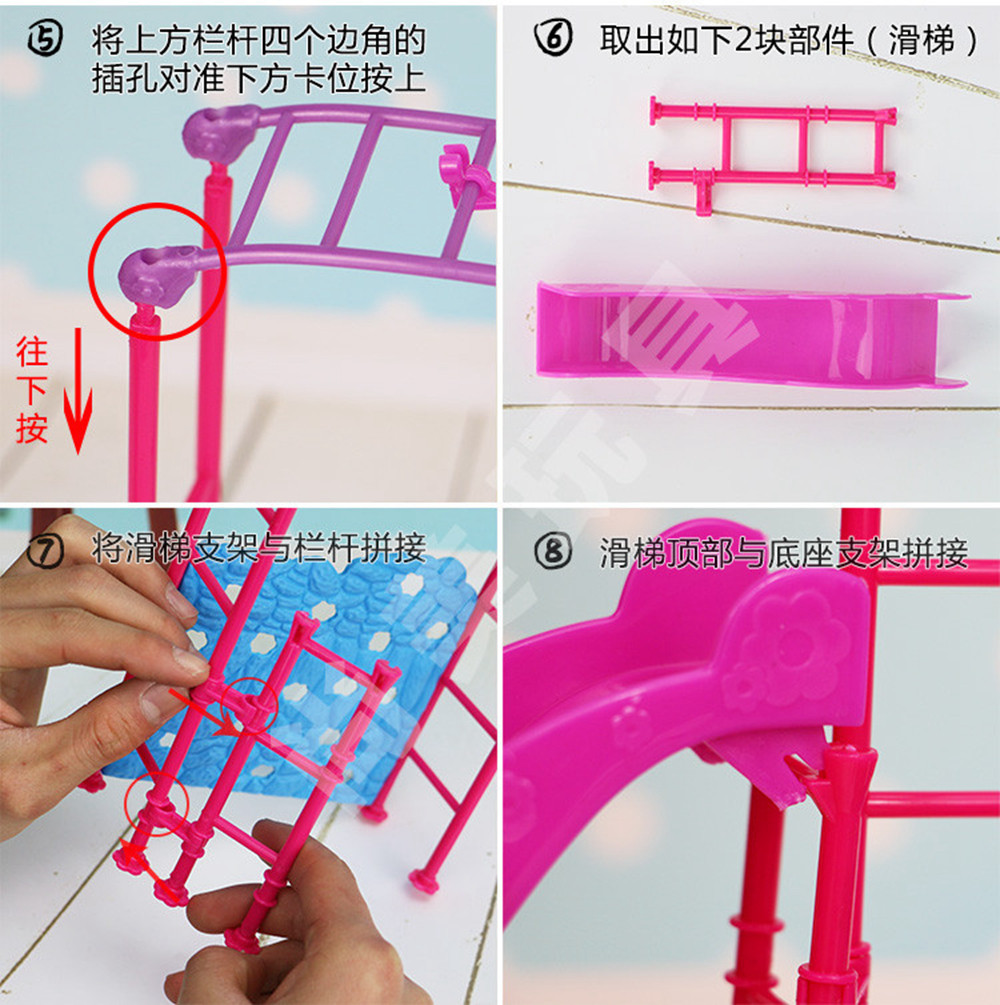 ⑤ 将上方栏杆四个边角的插孔对准下方卡位按上

往下按

⑥ 取出如下2块部件（滑梯）

⑦ 将滑梯支架与栏杆拼接

⑧ 滑梯顶部与底座支架拼接