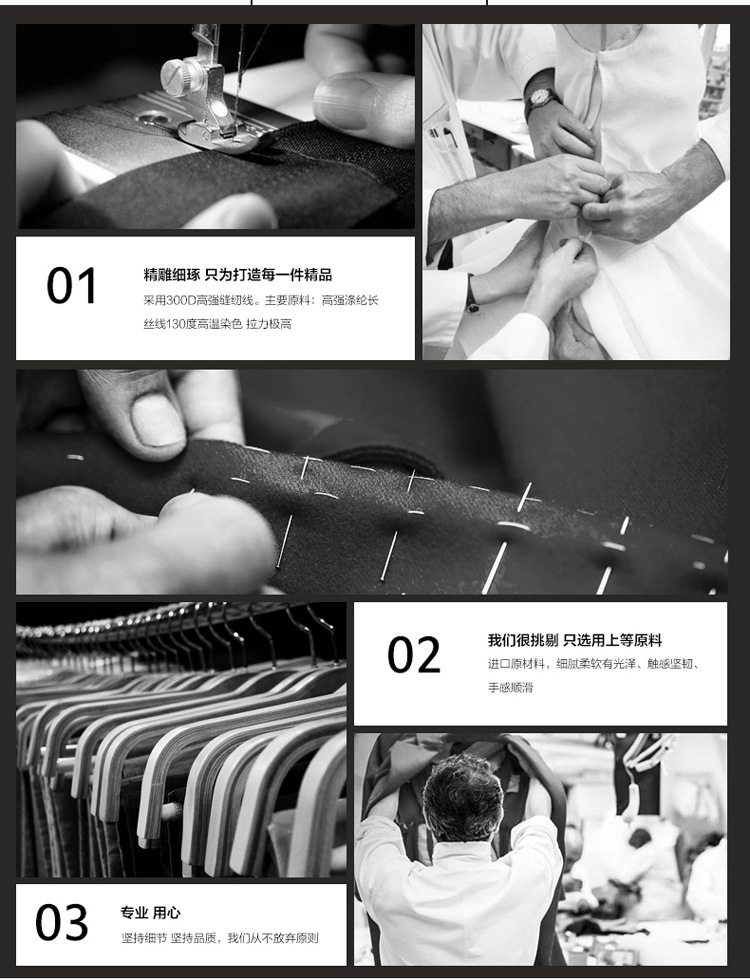 01

精雕细琢 只为打造每一件精品

采用300D高强缝纫线。主要原料：高强涤纶长丝线130度高温染色 拉力极高

02

我们很挑剔 只选用上等原料

进口原材料，细腻柔软有光泽、触感坚韧、手感顺滑

03

专业 用心

坚持细节 坚持品质，我们从不放弃原则