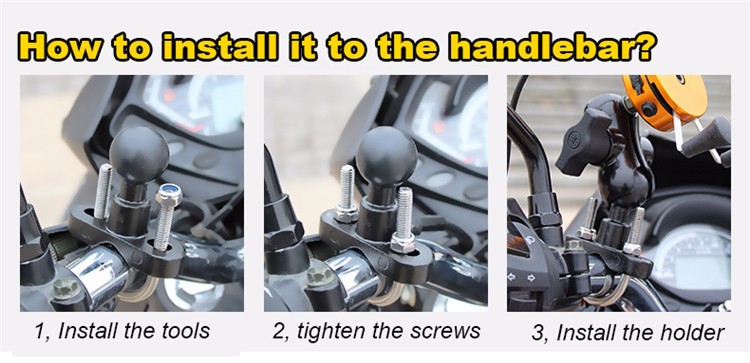 How to install it to the handlebar?

1, Install the tools

2, tighten the screws

3, Install the holder