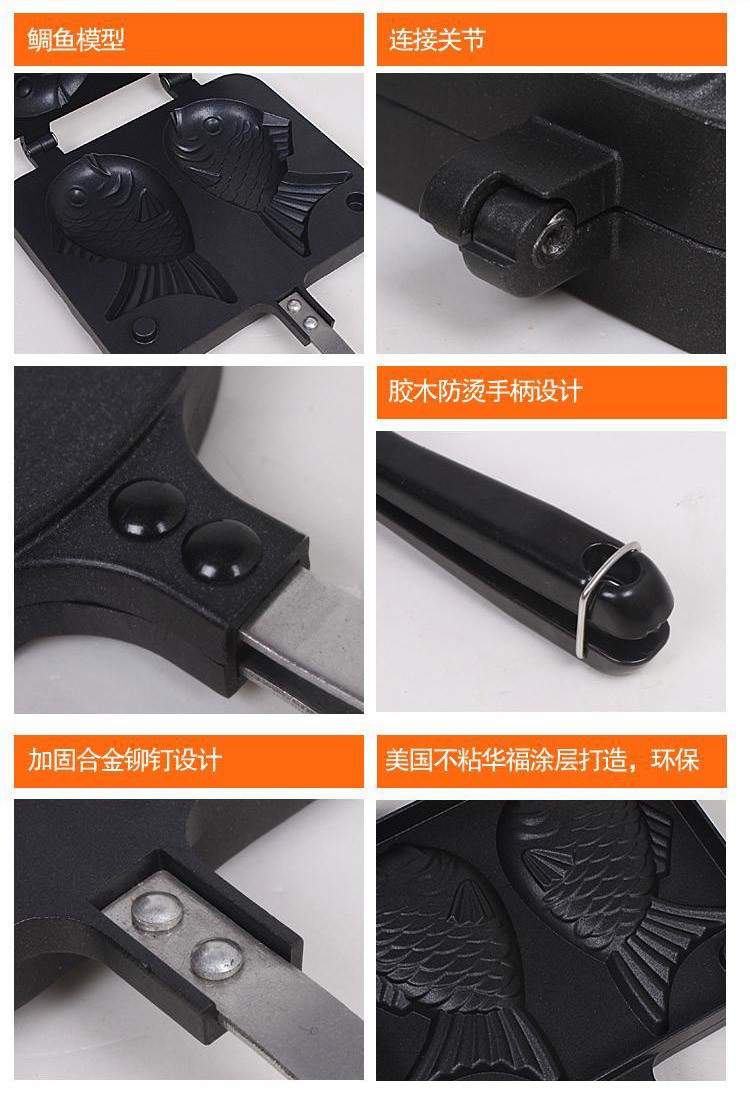 鲷鱼模型

连接关节

胶木防烫手柄设计

加固合金铆钉设计

美国不粘华福涂层打造，环保