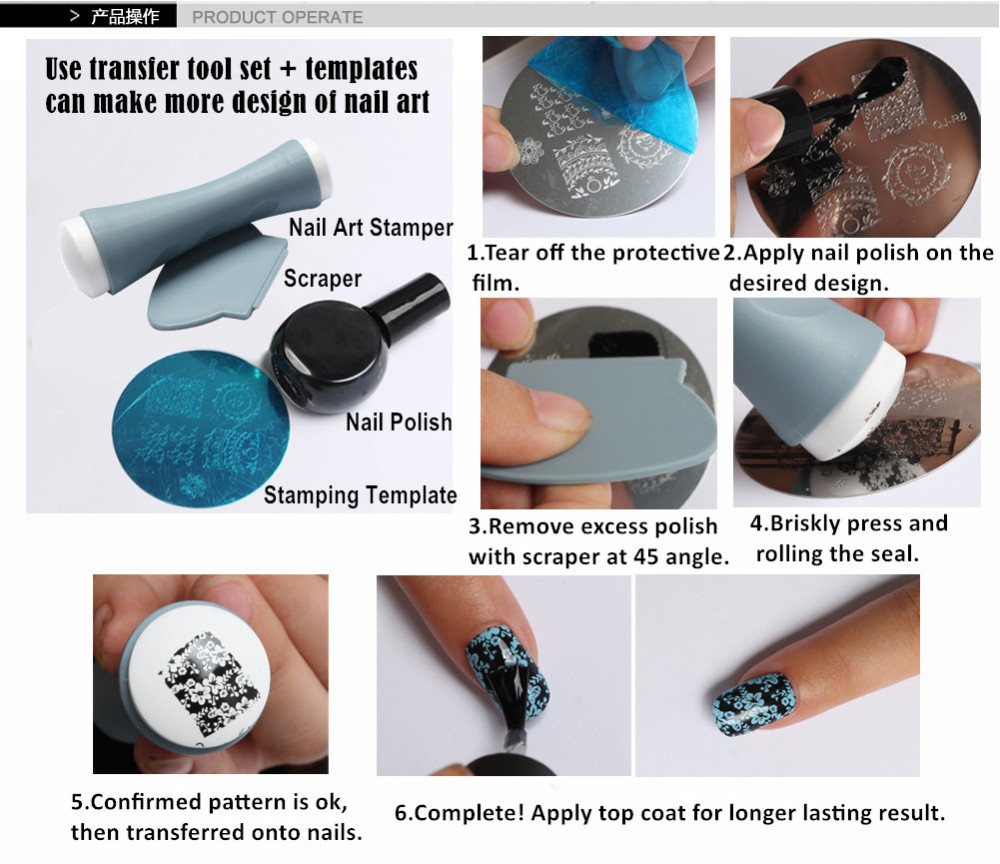 > 产品操作 PRODUCT OPERATE

Use transfer tool set + templates can make more design of nail art

Nail Art Stamper

Scraper

Nail Polish

Stamping Template

1.Tear off the protective film.

2.Apply nail polish on the desired design.

3.Remove excess polish with scraper at 45 angle.

4.Briskly press and rolling the seal.

5.Confirmed pattern is ok, then transferred onto nails.

6.Complete! Apply top coat for longer lasting result.