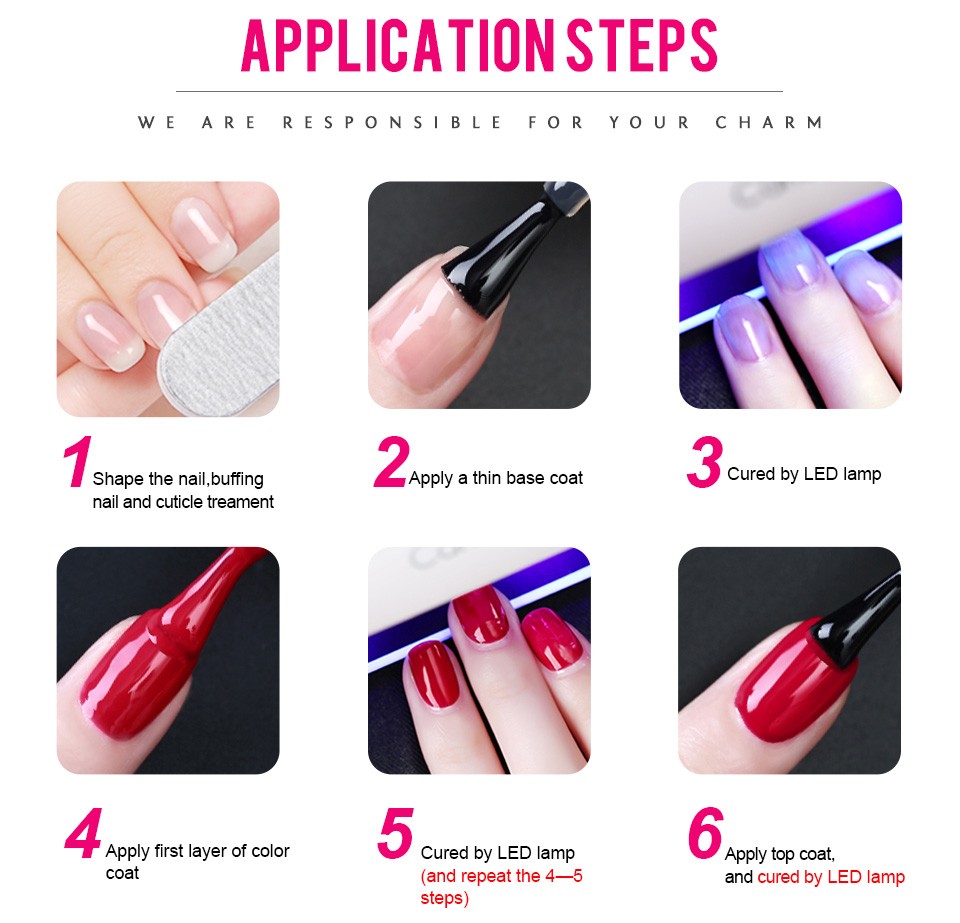 APPLICATION STEPS

WE ARE RESPONSIBLE FOR YOUR CHARM

1 Shape the nail,buffing nail and cuticle treament

2 Apply a thin base coat

3 Cured by LED lamp

4 Apply first layer of color coat

5 Cured by LED lamp (and repeat the 4—5 steps)

6 Apply top coat, and cured by LED lamp