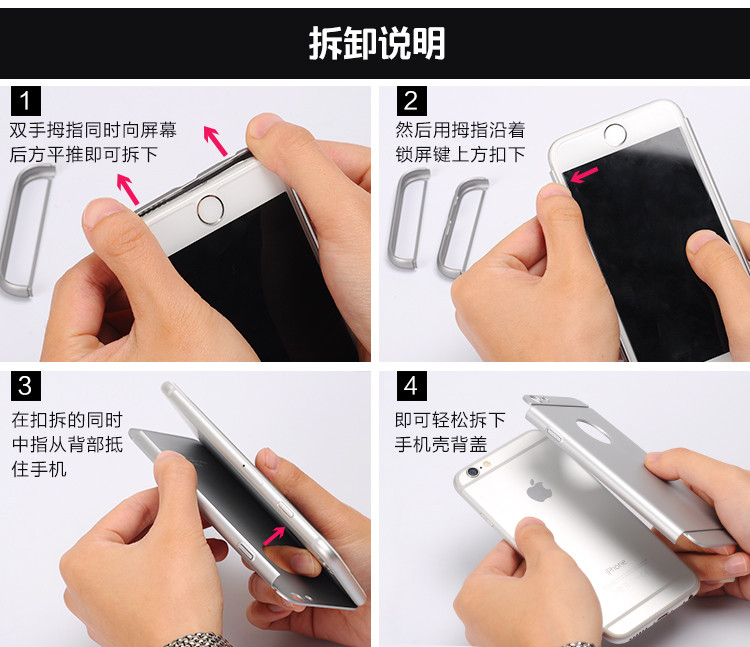 拆卸说明

1
双手拇指同时向屏幕后方平推即可拆下

2
然后用拇指沿着锁屏键上方扣下

3
在扣拆的同时中指从背部抵住手机

4
即可轻松拆下手机壳背盖

iPhone