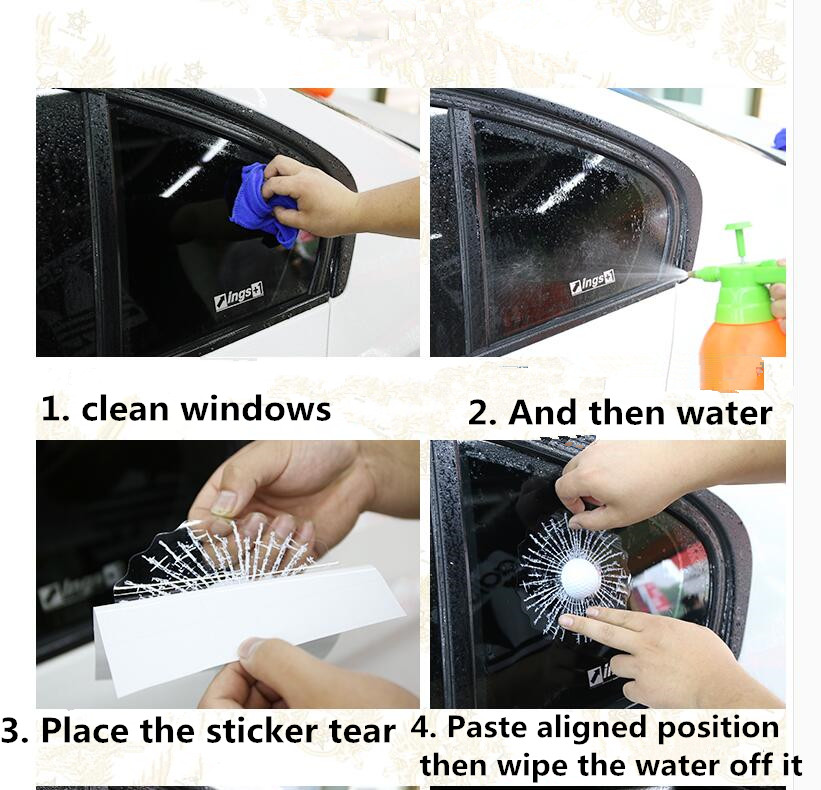 Ings

Ings

1. clean windows

2. And then water

3. Place the sticker tear

4. Paste aligned position then wipe the water off it