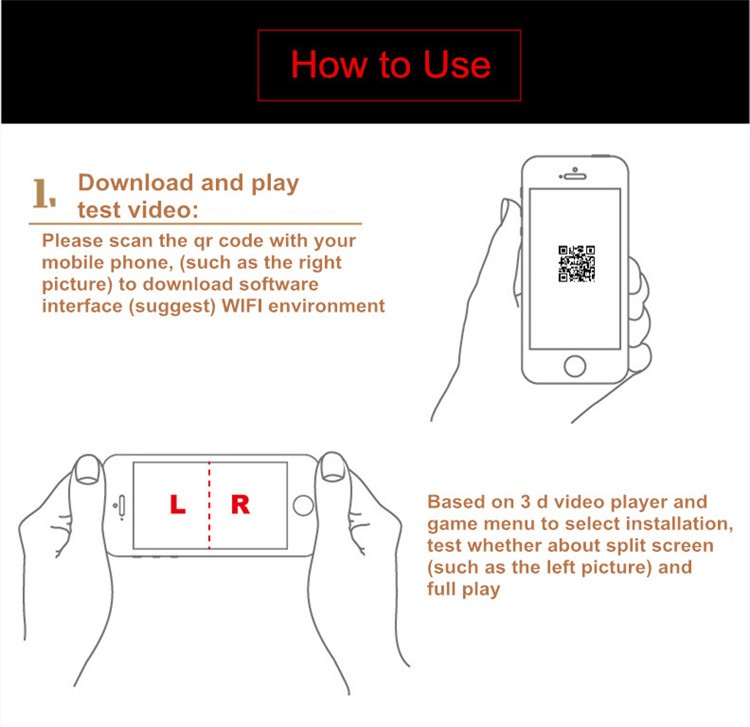 How to Use

1. Download and play test video:

Please scan the qr code with your mobile phone, (such as the right picture) to download software interface (suggest) WIFI environment

L R

Based on 3 d video player and game menu to select installation, test whether about split screen (such as the left picture) and full play