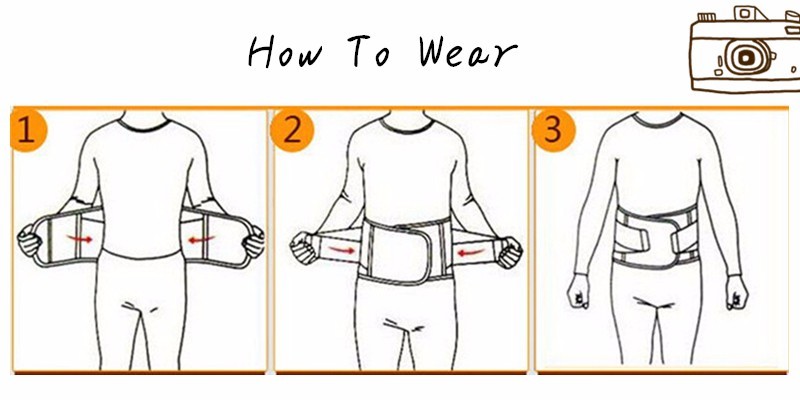 How To Wear

1

2

3