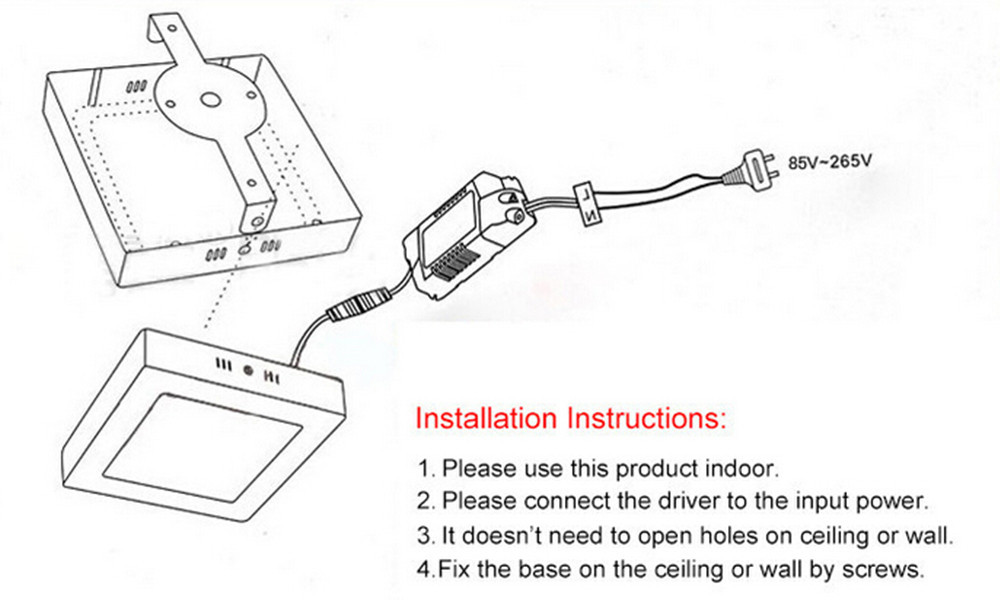 85V~265V

L

N

Installation Instructions:

1. Please use this product indoor.

2. Please connect the driver to the input power.

3. It doesn't need to open holes on ceiling or wall.

4.Fix the base on the ceiling or wall by screws.