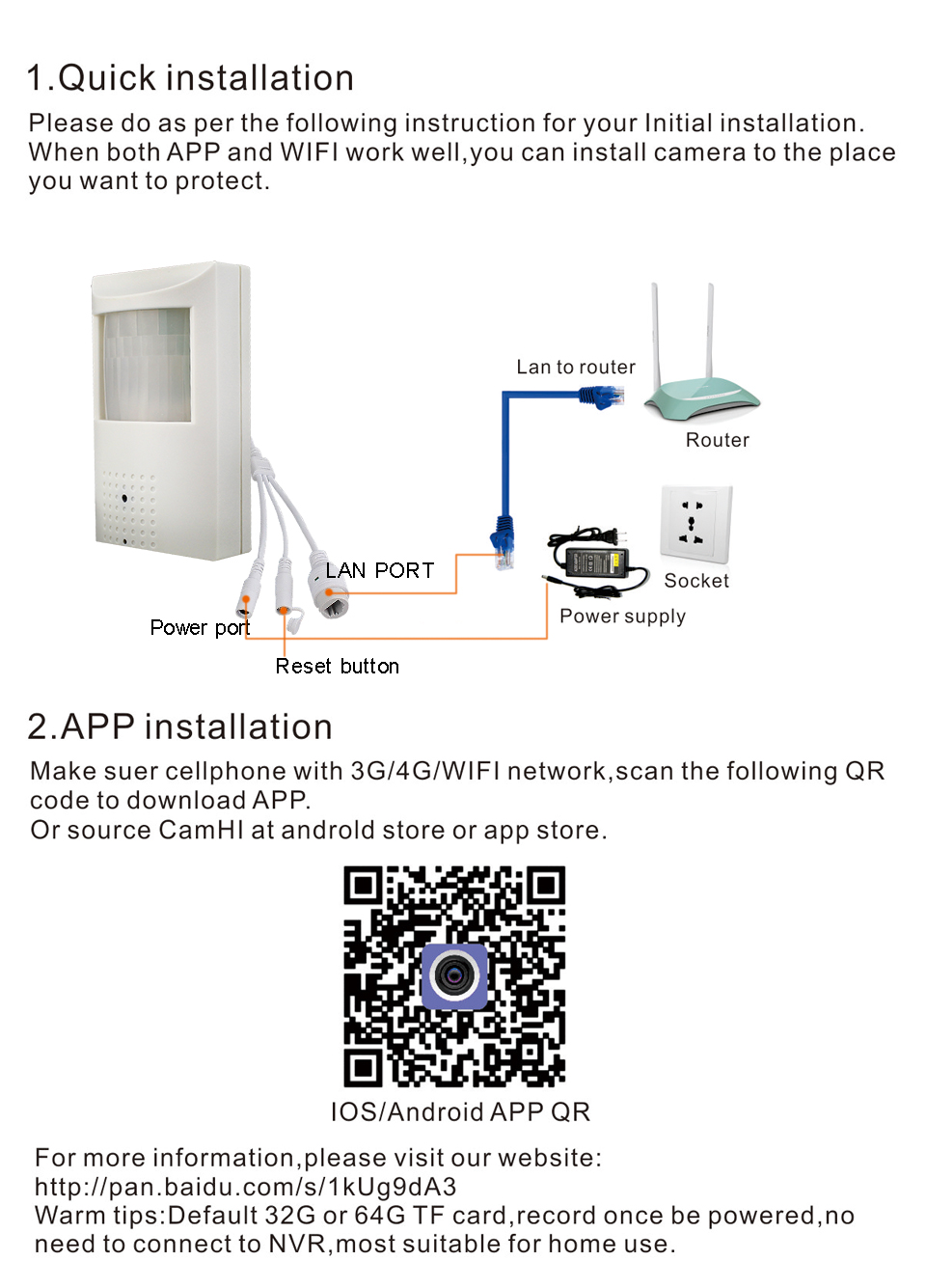 1.Quick installation

Please do as per the following instruction for your Initial installation. When both APP and WIFI work well,you can install camera to the place you want to protect.

Lan to router

Router

LAN PORT

Socket

Power supply

Power port

Reset button

2.APP installation

Make suer cellphone with 3G/4G/WIFI network,scan the following QR code to download APP.
Or source CamHI at androld store or app store.

IOS/Android APP QR

For more information,please visit our website:
http://pan.baidu.com/s/1kUg9dA3
Warm tips:Default 32G or 64G TF card,record once be powered,no need to connect to NVR,most suitable for home use.