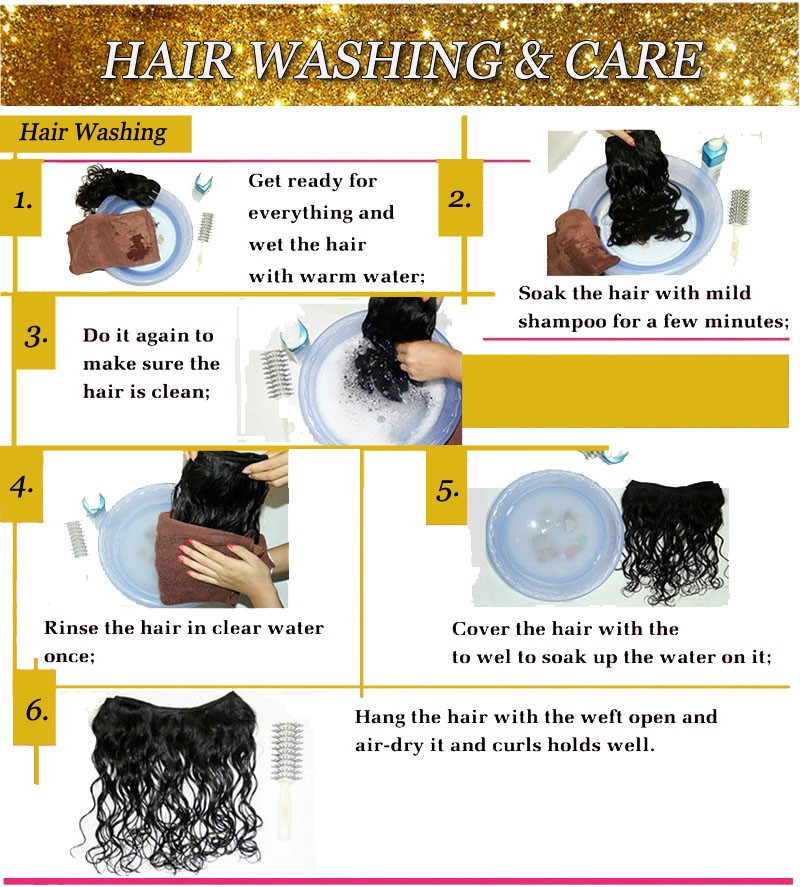 HAIR WASHING & CARE

Hair Washing

1.

Get ready for everything and wet the hair with warm water;

2.

Soak the hair with mild shampoo for a few minutes;

3.

Do it again to make sure the hair is clean;

4.

Rinse the hair in clear water once;

5.

Cover the hair with the to wel to soak up the water on it;

6.

Hang the hair with the weft open and air-dry it and curls holds well.