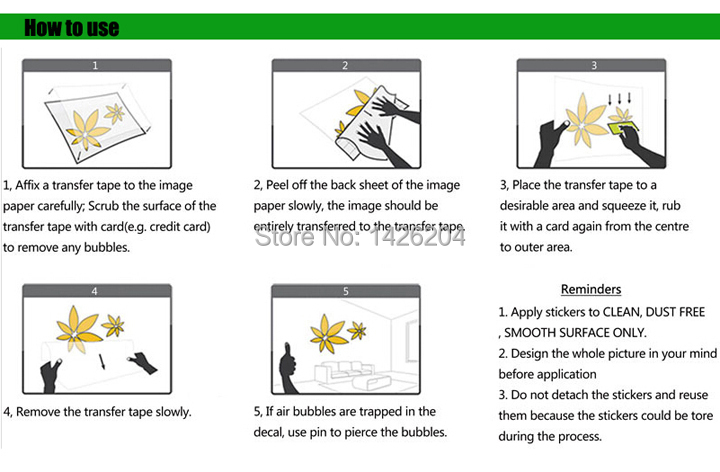 How to use

1

1, Affix a transfer tape to the image paper carefully; Scrub the surface of the transfer tape with card(e.g. credit card) to remove any bubbles.

2

2, Peel off the back sheet of the image paper slowly, the image should be entirely transferred to the transfer tape.

Store No: 1426204

3

3, Place the transfer tape to a desirable area and squeeze it, rub it with a card again from the centre to outer area.

4

4, Remove the transfer tape slowly.

5

5, If air bubbles are trapped in the decal, use pin to pierce the bubbles.

Reminders

1. Apply stickers to CLEAN, DUST FREE , SMOOTH SURFACE ONLY.

2. Design the whole picture in your mind before application

3. Do not detach the stickers and reuse them because the stickers could be tore during the process.