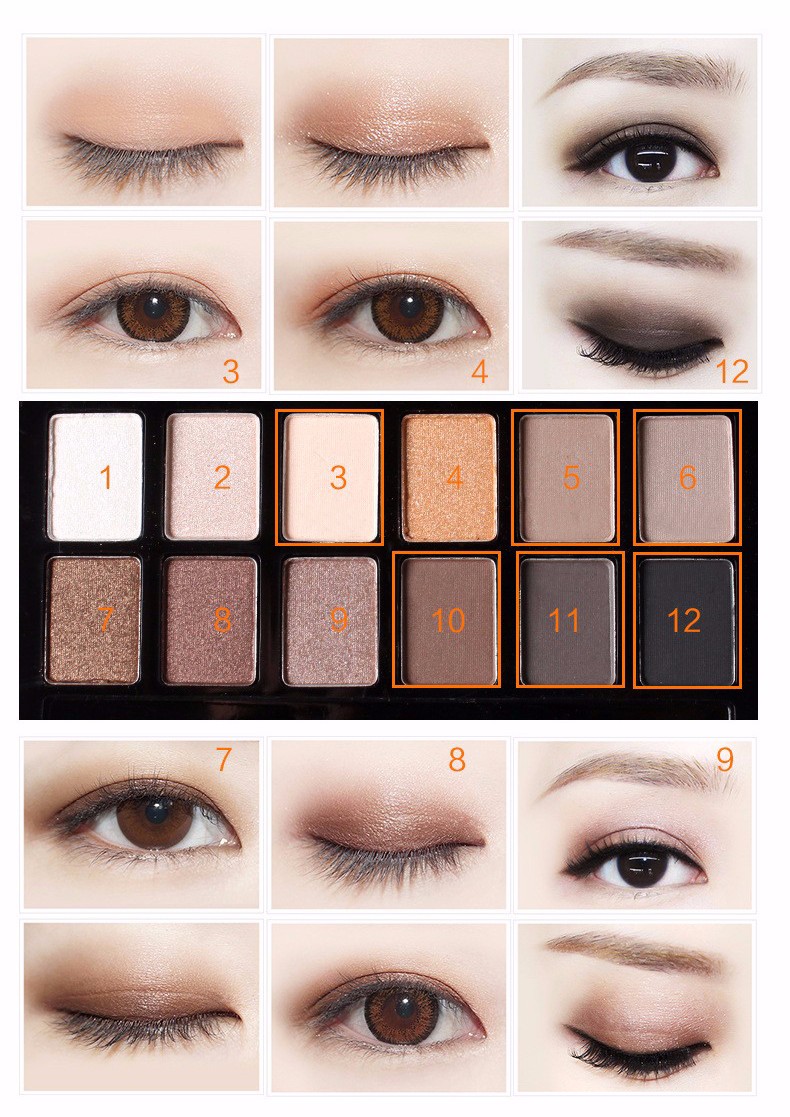 3
4
12
1
2
3
4
5
6
7
8
9
10
11
12
7
8
9