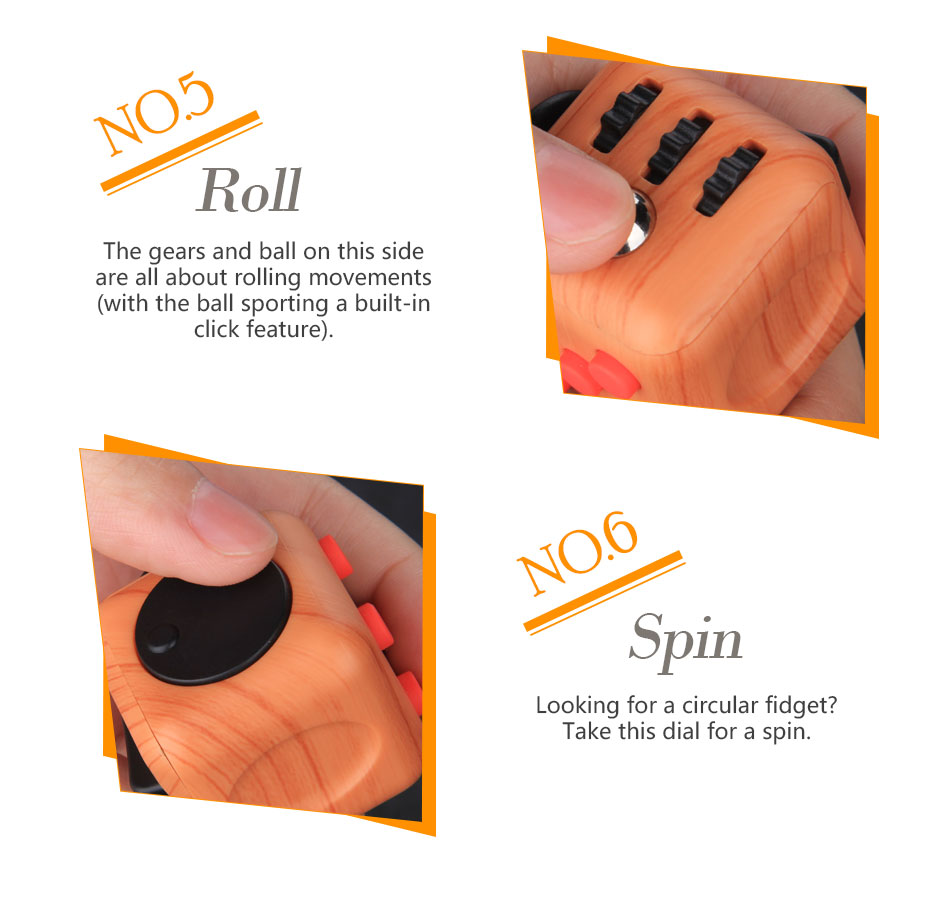 NO.5

Roll

The gears and ball on this side are all about rolling movements (with the ball sporting a built-in click feature).

NO.6

Spin

Looking for a circular fidget? Take this dial for a spin.