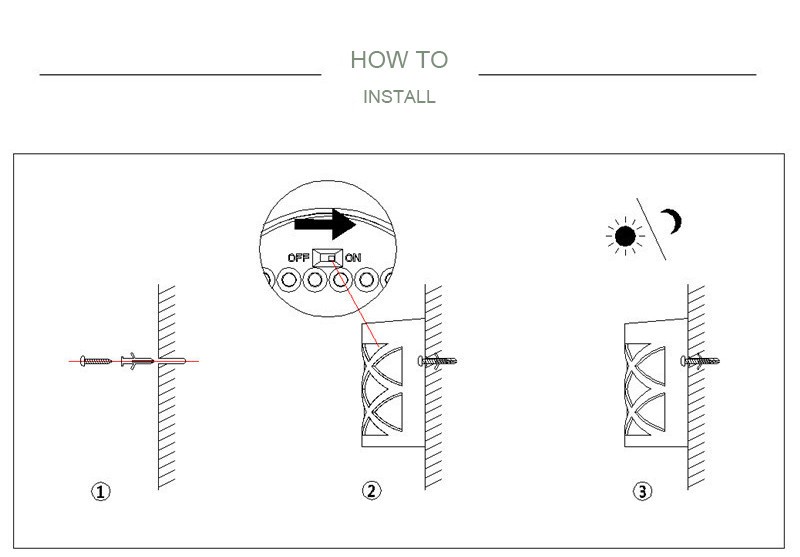 HOW TO

INSTALL

OFF ON

①

②

③