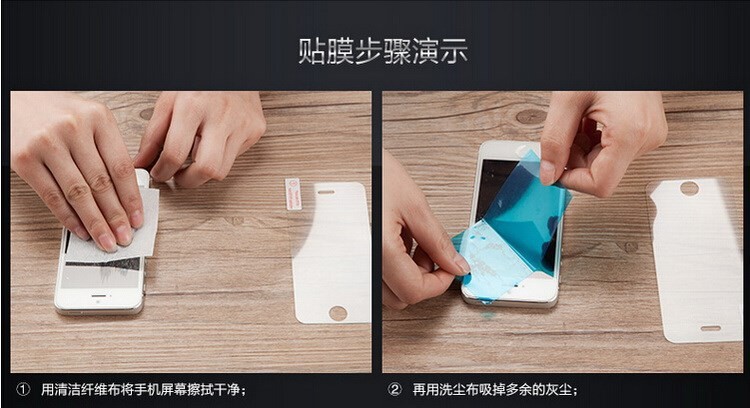 贴膜步骤演示

① 用清洁纤维布将手机屏幕擦拭干净；

② 再用洗尘布吸掉多余的灰尘；