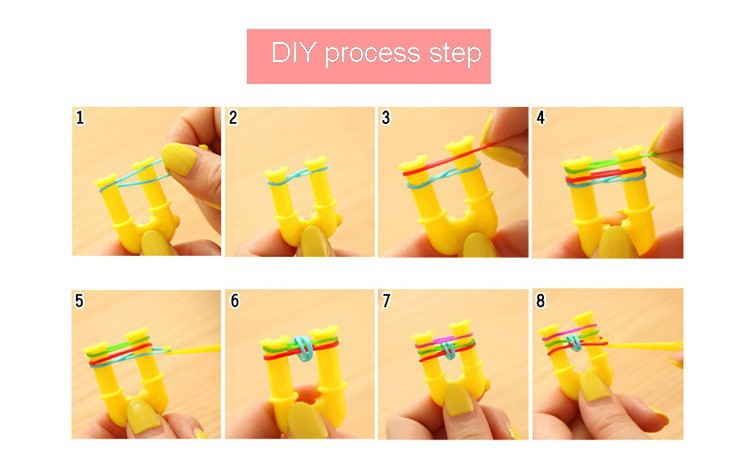 DIY process step

1

2

3

4

5

6

7

8