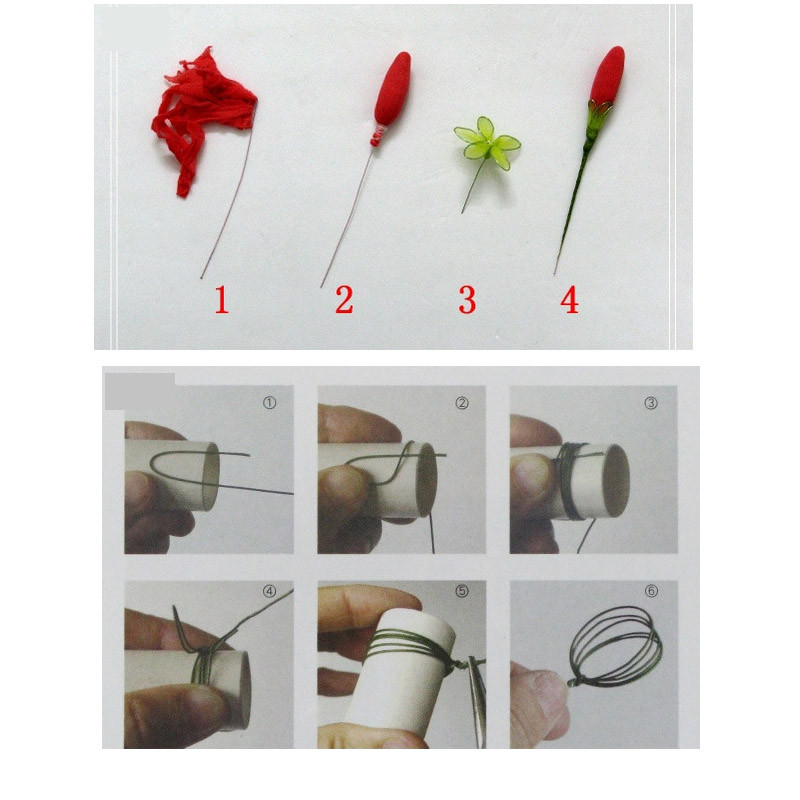 1
2
3
4
①
②
③
④
⑤
⑥