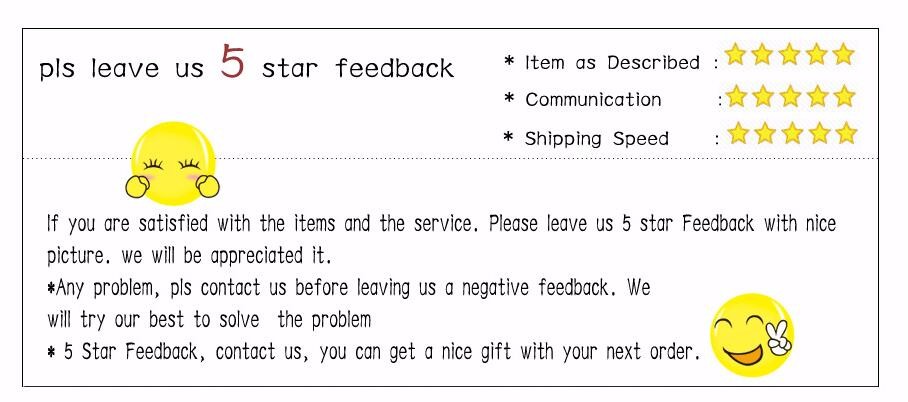 pls leave us 5 star feedback

* Item as Described :
* Communication :
* Shipping Speed :

If you are satisfied with the items and the service. Please leave us 5 star Feedback with nice picture. we will be appreciated it.

*Any problem, pls contact us before leaving us a negative feedback. We will try our best to solve the problem

* 5 Star Feedback, contact us, you can get a nice gift with your next order.