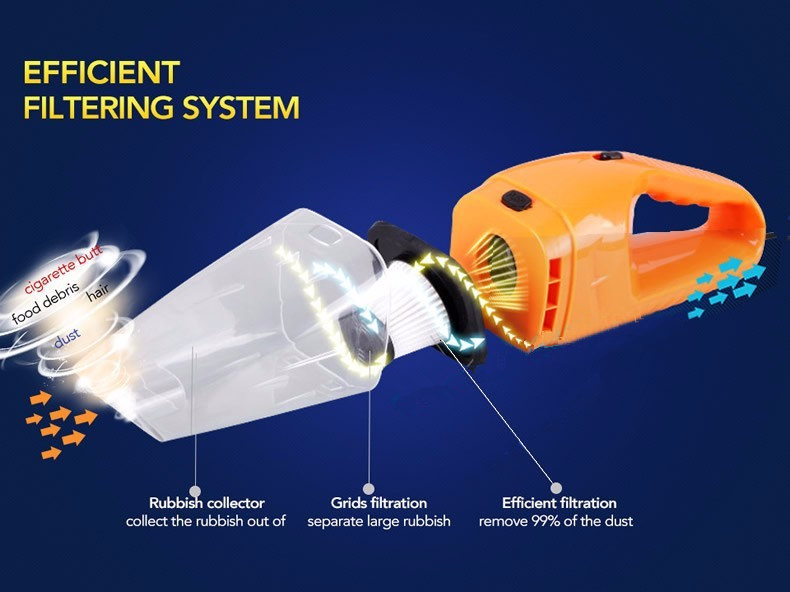 EFFICIENT
FILTERING SYSTEM

cigarette butt
food debris
hair
dust

Rubbish collector
collect the rubbish out of

Grids filtration
separate large rubbish

Efficient filtration
remove 99% of the dust