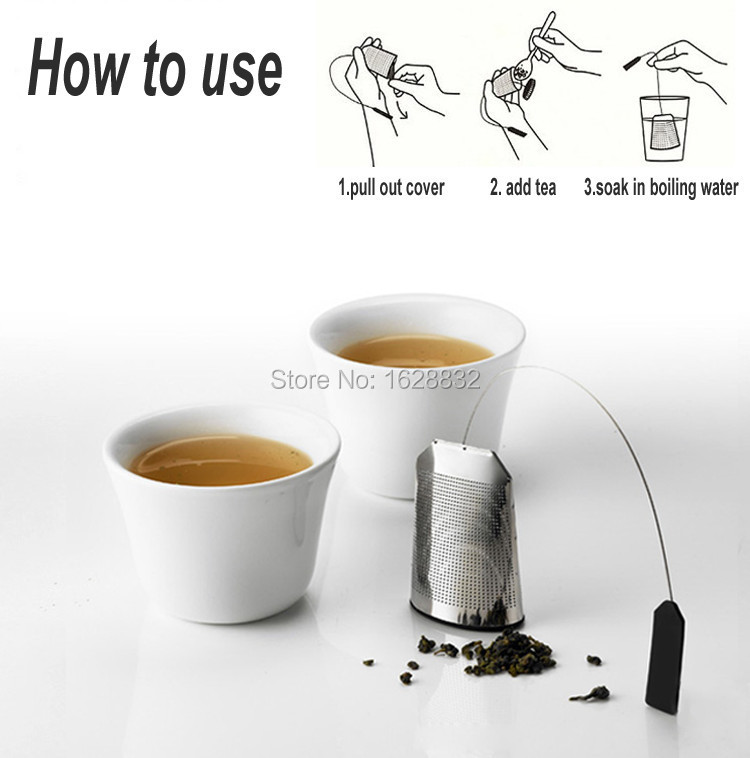 How to use

1.pull out cover

2. add tea

3.soak in boiling water

Store No: 1628832