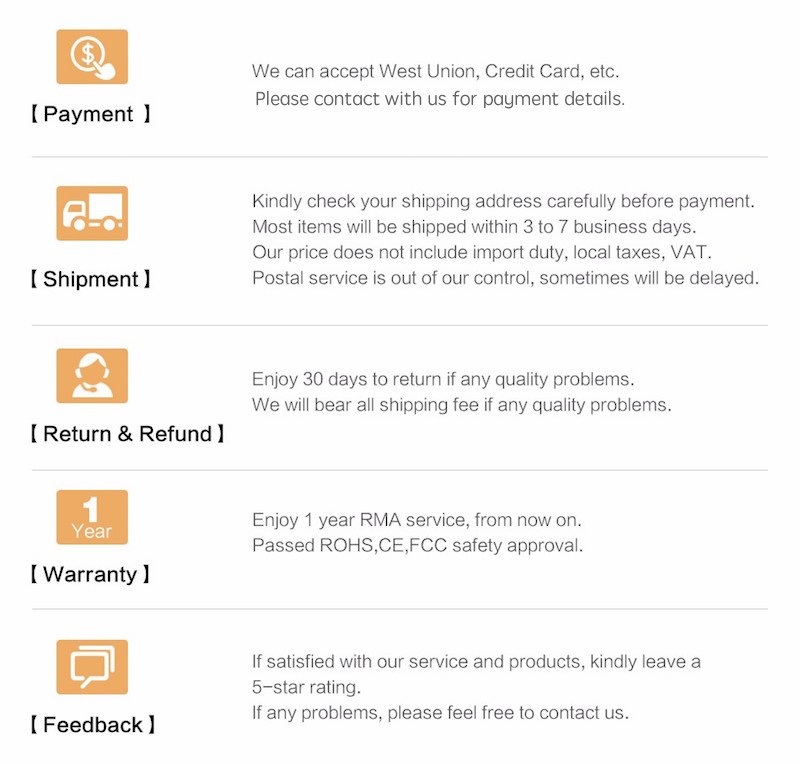 【 Payment 】

We can accept West Union, Credit Card, etc.
Please contact with us for payment details.

【 Shipment 】

Kindly check your shipping address carefully before payment.
Most items will be shipped within 3 to 7 business days.
Our price does not include import duty, local taxes, VAT.
Postal service is out of our control, sometimes will be delayed.

【 Return & Refund 】

Enjoy 30 days to return if any quality problems.
We will bear all shipping fee if any quality problems.

1
Year

【 Warranty 】

Enjoy 1 year RMA service, from now on.
Passed ROHS,CE,FCC safety approval.

【 Feedback 】

If satisfied with our service and products, kindly leave a 5-star rating.
If any problems, please feel free to contact us.