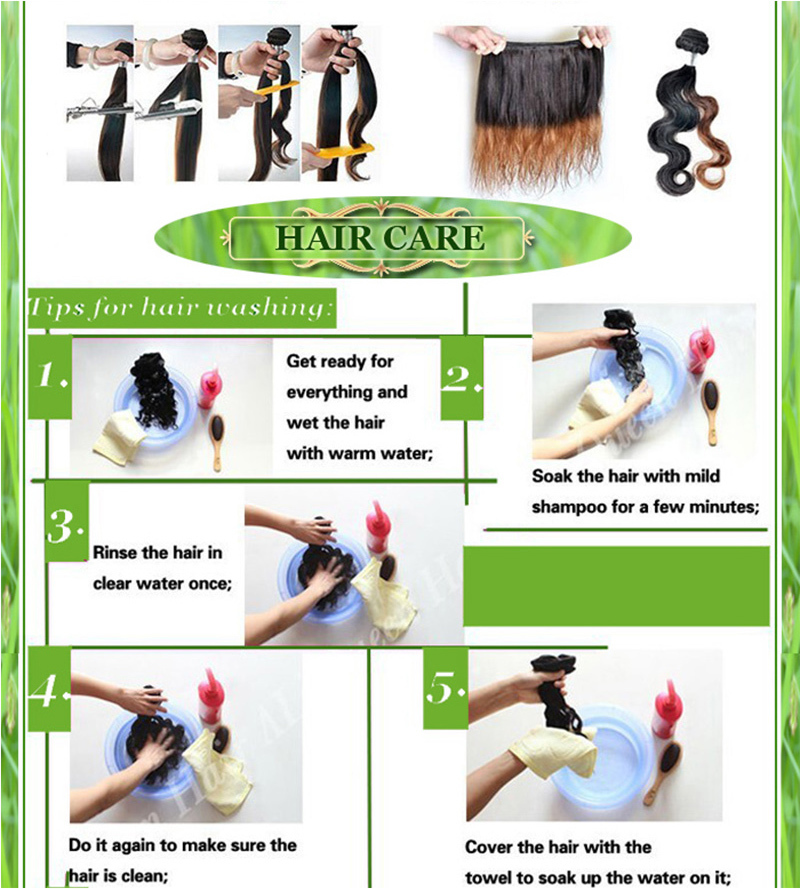 HAIR CARE

Tips for hair washing:

1.

Get ready for everything and wet the hair with warm water;

2.

Soak the hair with mild shampoo for a few minutes;

3.

Rinse the hair in clear water once;

4.

Do it again to make sure the hair is clean;

5.

Cover the hair with the towel to soak up the water on it;