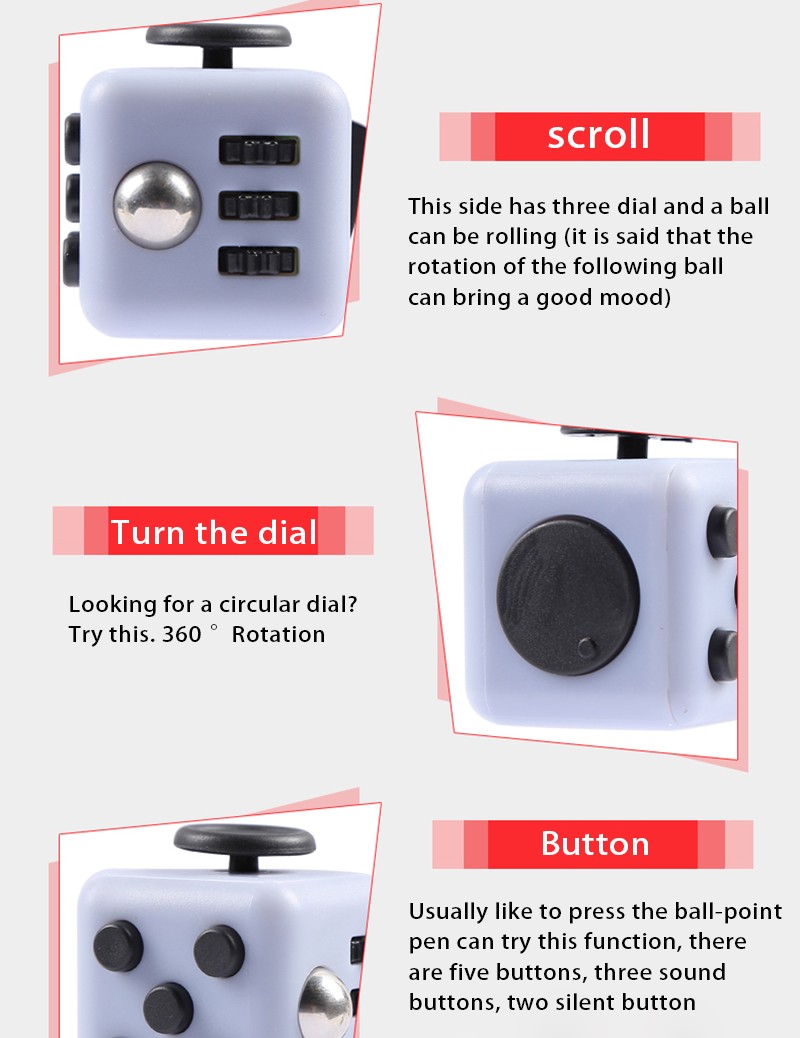 scroll

This side has three dial and a ball can be rolling (it is said that the rotation of the following ball can bring a good mood)

Turn the dial

Looking for a circular dial? Try this. 360 ° Rotation

Button

Usually like to press the ball-point pen can try this function, there are five buttons, three sound buttons, two silent button