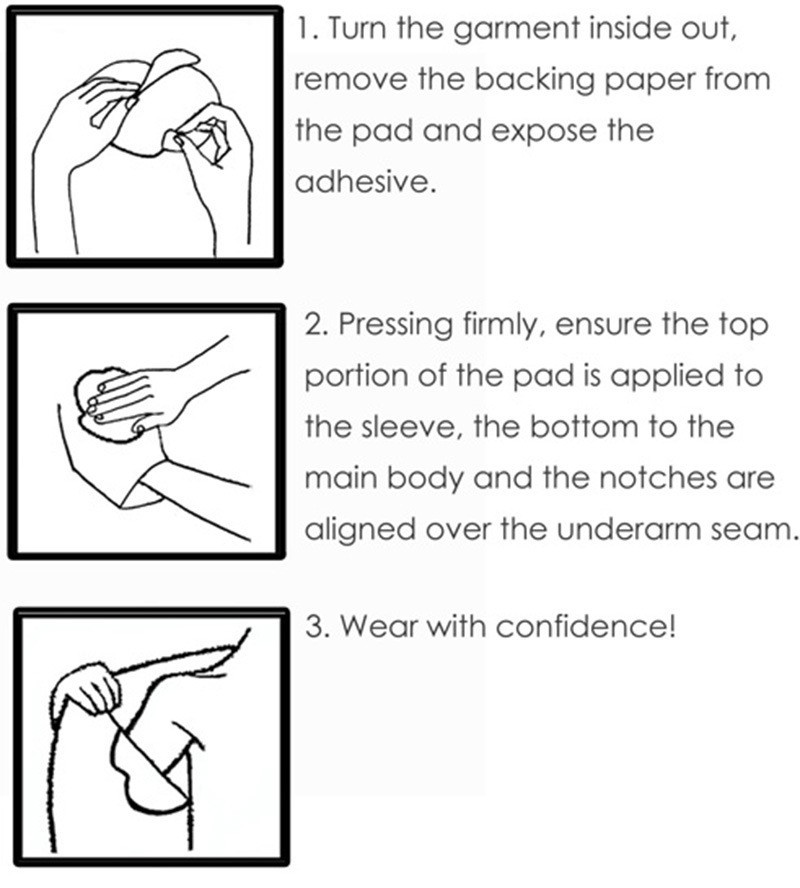 1. Turn the garment inside out, remove the backing paper from the pad and expose the adhesive.

2. Pressing firmly, ensure the top portion of the pad is applied to the sleeve, the bottom to the main body and the notches are aligned over the underarm seam.

3. Wear with confidence!