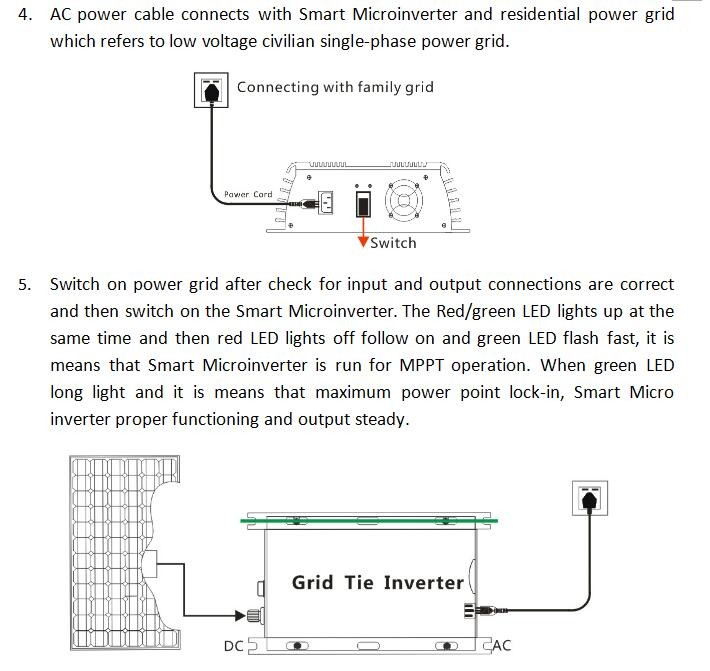 4. AC power cable connects with Smart Microinverter and residential power grid which refers to low voltage civilian single-phase power grid.

Connecting with family grid

Power Cord

Switch

5. Switch on power grid after check for input and output connections are correct and then switch on the Smart Microinverter. The Red/green LED lights up at the same time and then red LED lights off follow on and green LED flash fast, it is means that Smart Microinverter is run for MPPT operation. When green LED long light and it is means that maximum power point lock-in, Smart Micro inverter proper functioning and output steady.

Grid Tie Inverter

DC

AC