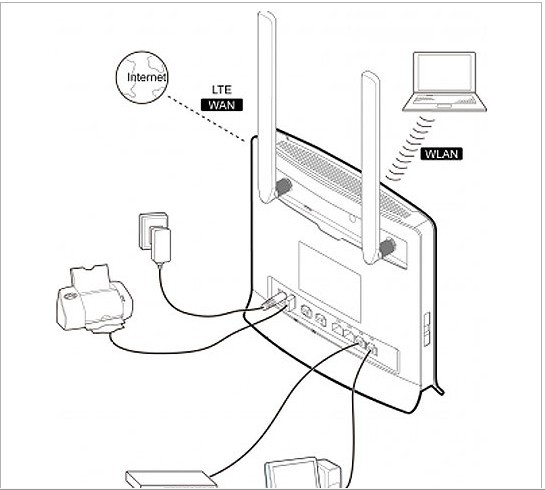 Internet
LTE
WAN
WLAN