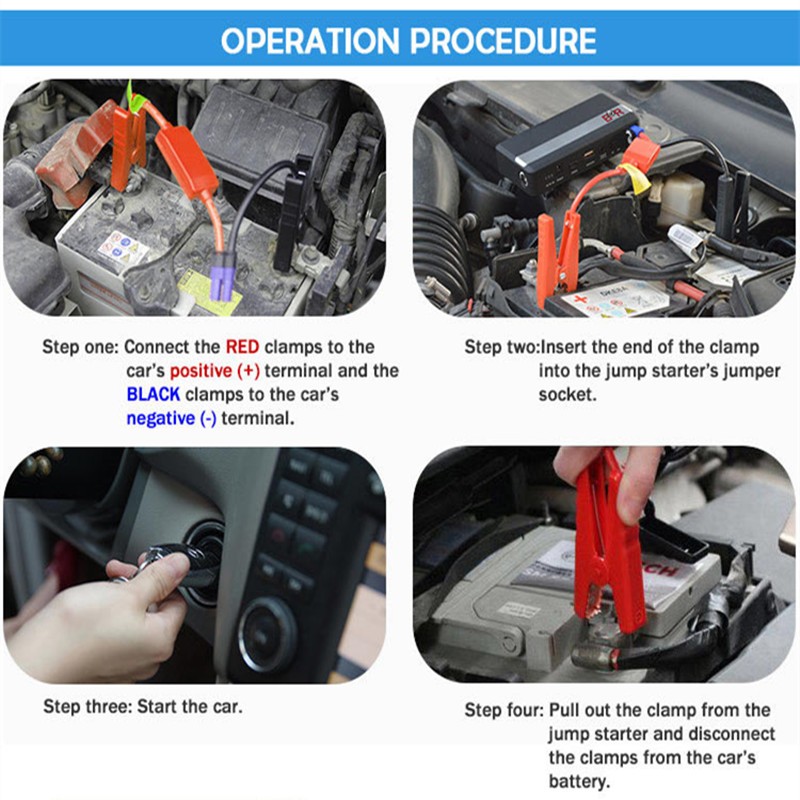 OPERATION PROCEDURE

Step one: Connect the RED clamps to the car's positive (+) terminal and the BLACK clamps to the car's negative (-) terminal.

Step two:Insert the end of the clamp into the jump starter's jumper socket.

Step three: Start the car.

Step four: Pull out the clamp from the jump starter and disconnect the clamps from the car's battery.