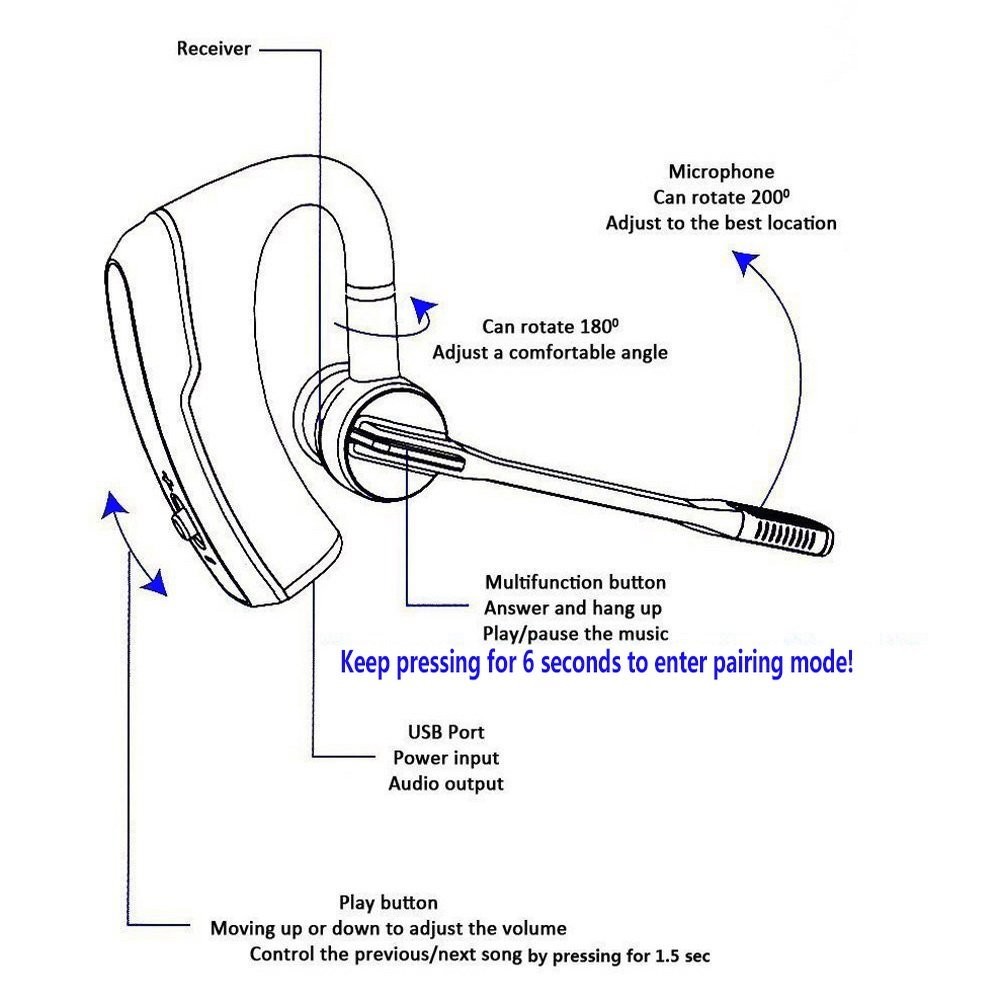 Receiver

Microphone
Can rotate $200^0$
Adjust to the best location

Can rotate $180^0$
Adjust a comfortable angle

Multifunction button
Answer and hang up
Play/pause the music

Keep pressing for 6 seconds to enter pairing mode!

USB Port
Power input
Audio output

Play button
Moving up or down to adjust the volume
Control the previous/next song by pressing for 1.5 sec