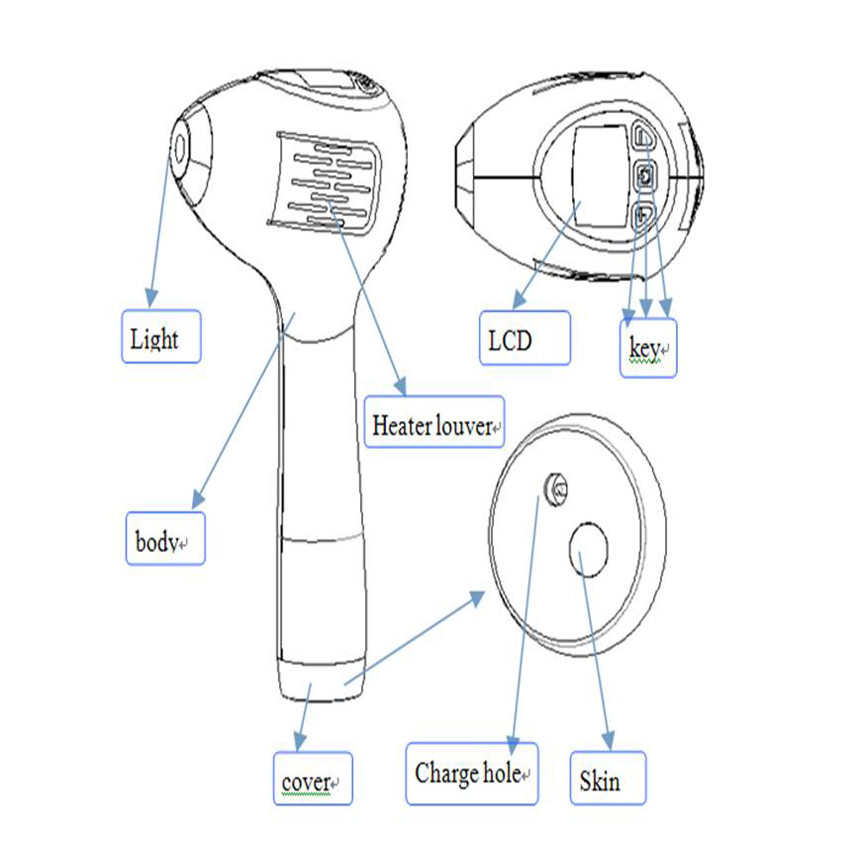 Light

LCD

key

Heater louver

body

cover

Charge hole

Skin