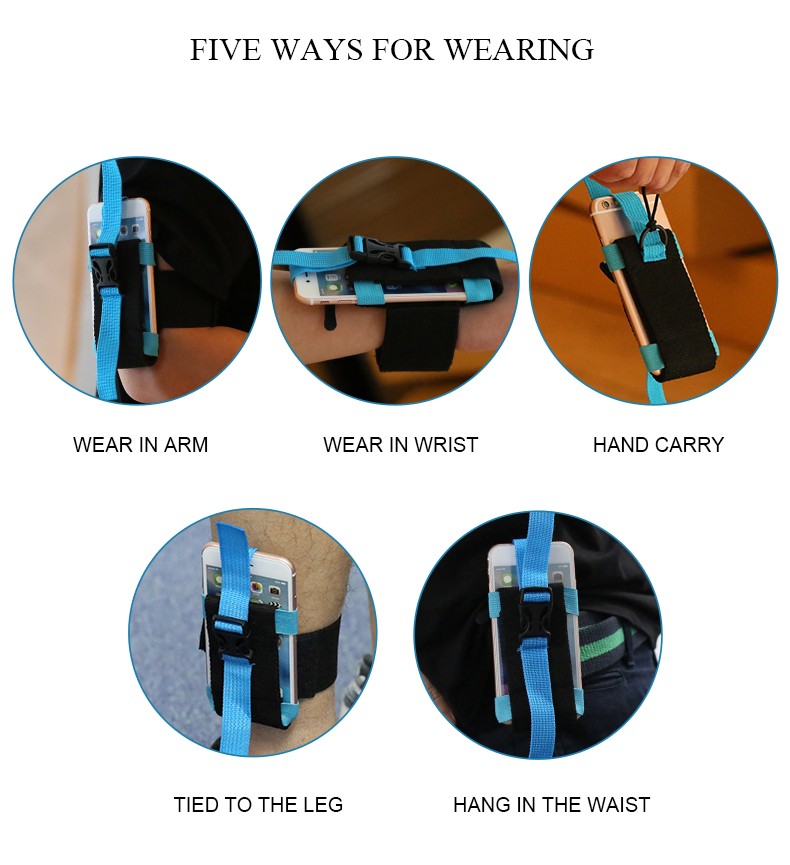 FIVE WAYS FOR WEARING

WEAR IN ARM

WEAR IN WRIST

HAND CARRY

TIED TO THE LEG

HANG IN THE WAIST