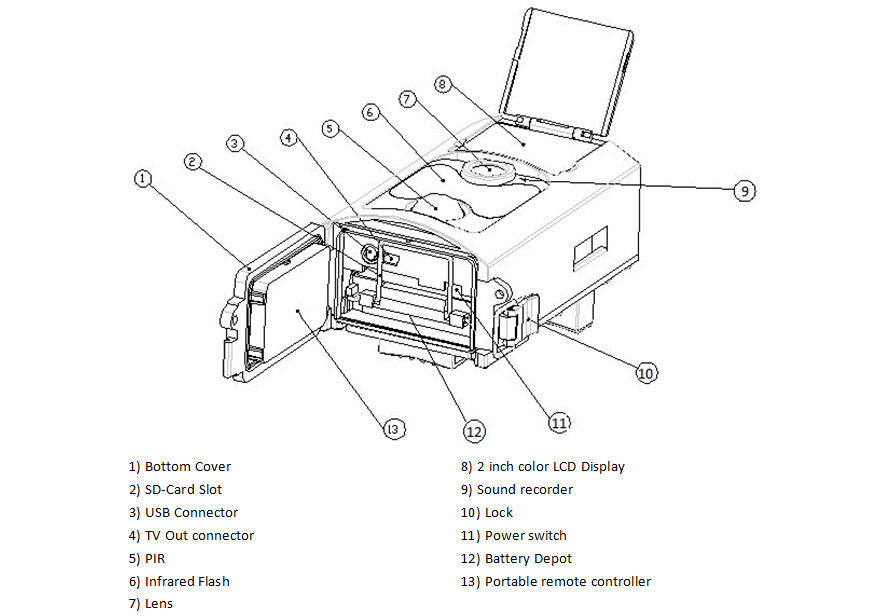 1
2
3
4
5
6
7
8
9
10
11
12
13

1) Bottom Cover
2) SD-Card Slot
3) USB Connector
4) TV Out connector
5) PIR
6) Infrared Flash
7) Lens

8) 2 inch color LCD Display
9) Sound recorder
10) Lock
11) Power switch
12) Battery Depot
13) Portable remote controller