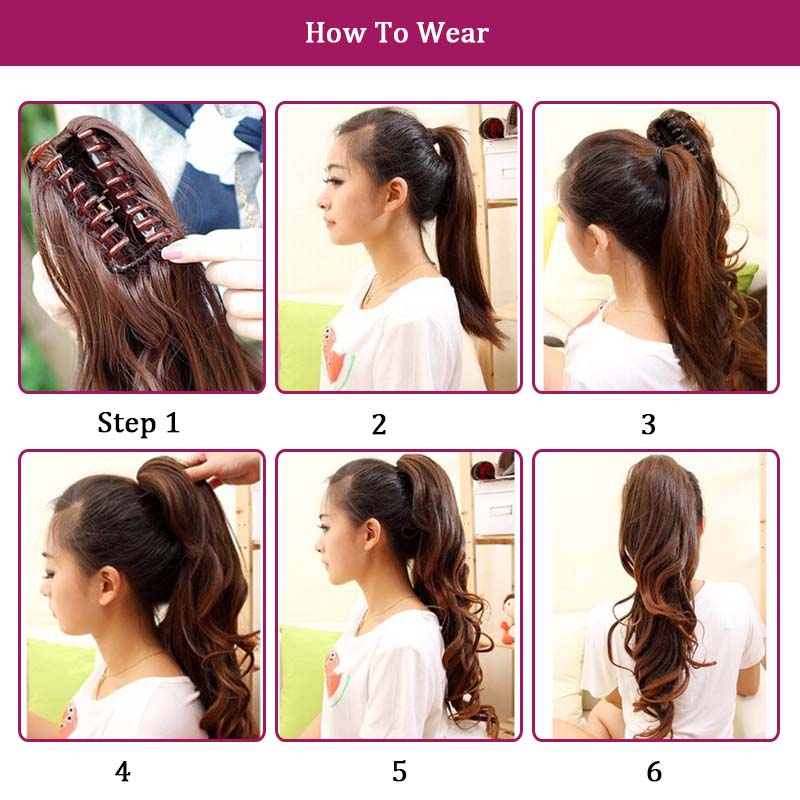 How To Wear

Step 1

2

3

4

5

6