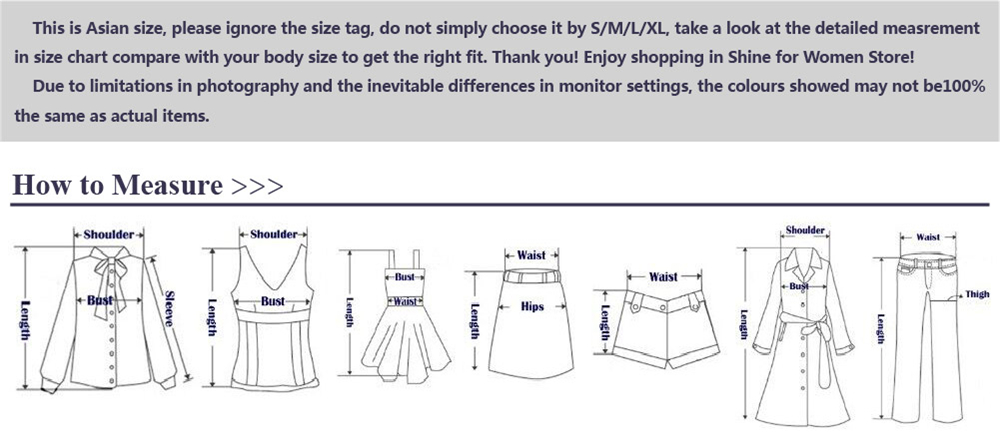 This is Asian size, please ignore the size tag, do not simply choose it by S/M/L/XL, take a look at the detailed measrement in size chart compare with your body size to get the right fit. Thank you! Enjoy shopping in Shine for Women Store!

Due to limitations in photography and the inevitable differences in monitor settings, the colours showed may not be100% the same as actual items.

How to Measure >>>

Shoulder
Bust
Sleeve
Length

Shoulder
Bust
Length

Bust
Waist
Length

Waist
Hips
Length

Waist
Length

Shoulder
Bust
Length

Waist
Thigh
Length